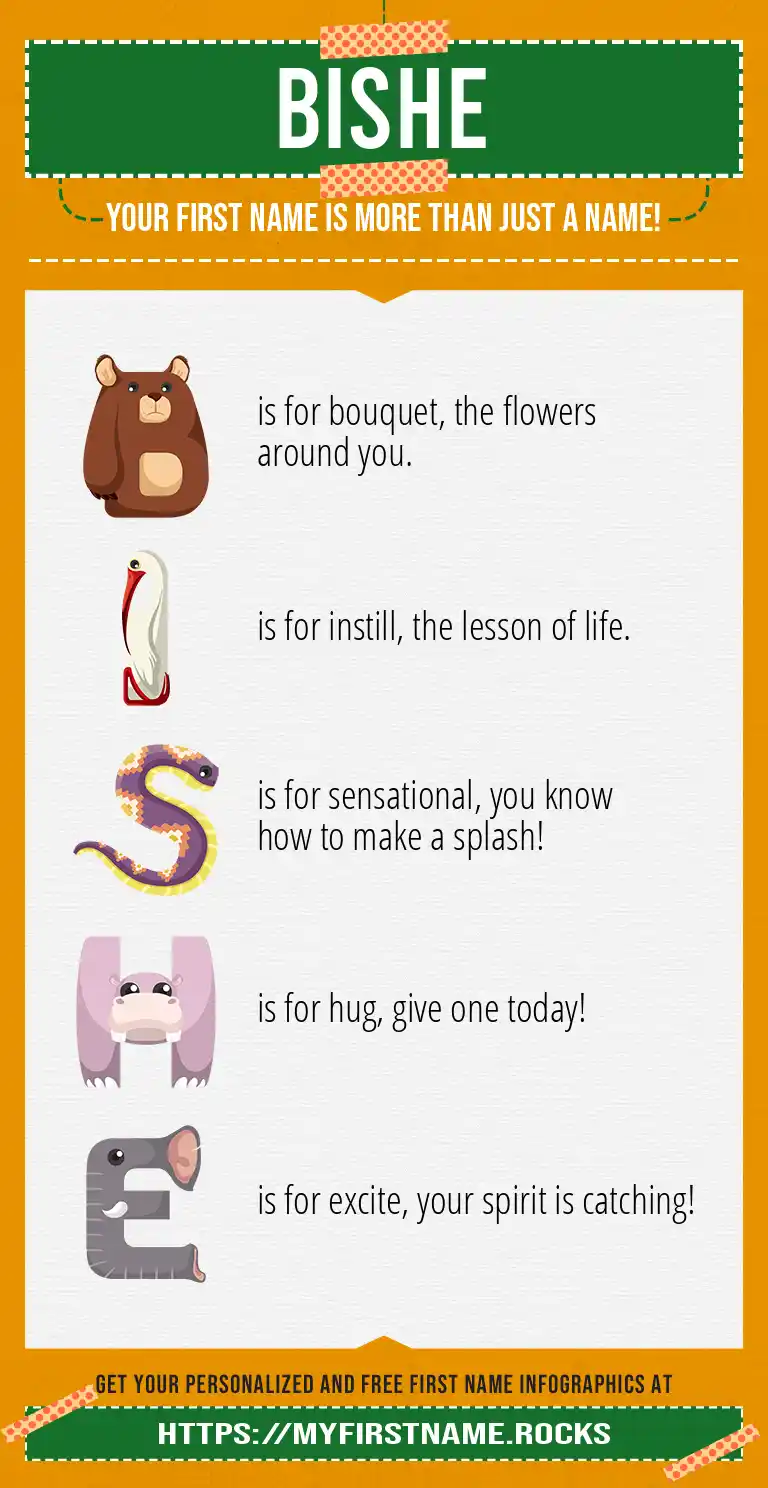 BISHE

YOUR FIRST NAME IS MORE THAN JUST A NAME!

B is for bouquet, the flowers around you.

I is for instill, the lesson of life.

S is for sensational, you know how to make a splash!

H is for hug, give one today!

E is for excite, your spirit is catching!

GET YOUR PERSONALIZED AND FREE FIRST NAME INFOGRAPHICS AT

HTTPS://MYFIRSTNAME.ROCKS