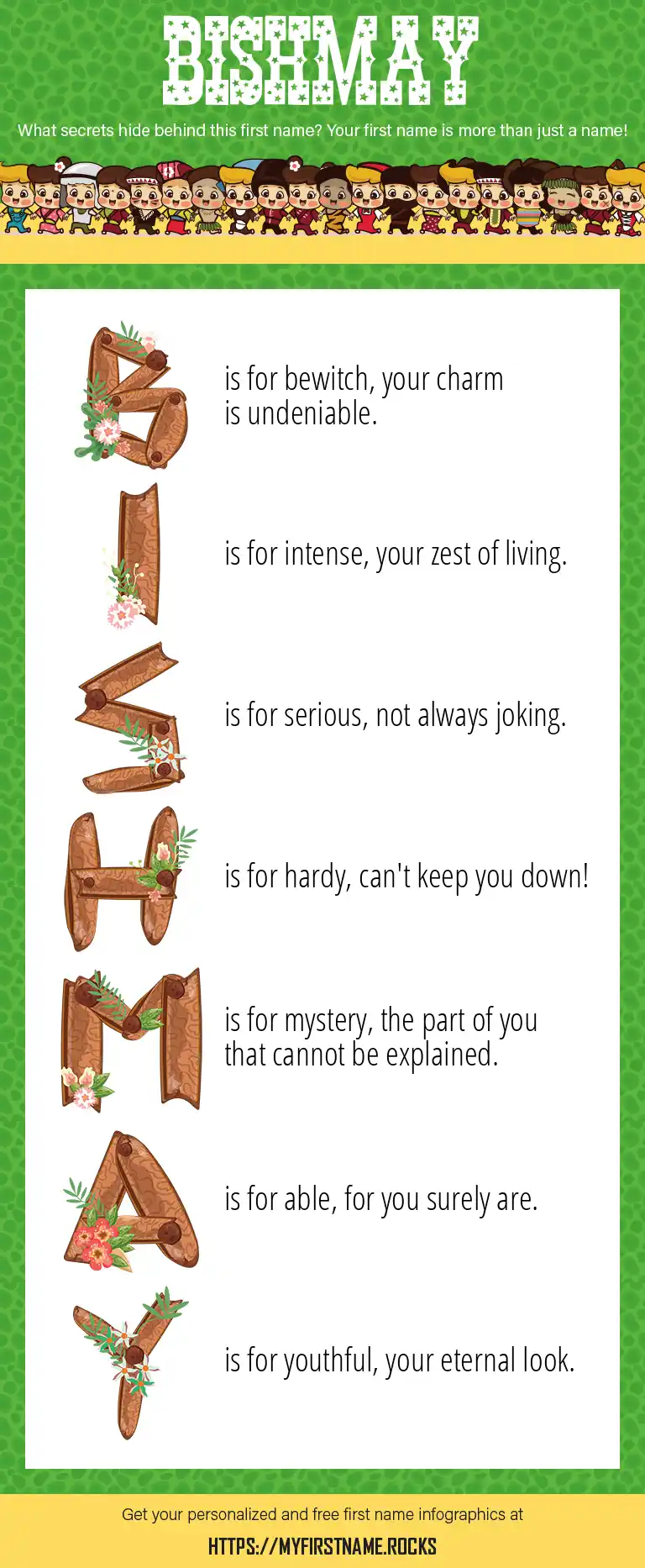 BISHMAY

What secrets hide behind this first name? Your first name is more than just a name!

B is for bewitch, your charm is undeniable.

I is for intense, your zest of living.

S is for serious, not always joking.

H is for hardy, can't keep you down!

M is for mystery, the part of you that cannot be explained.

A is for able, for you surely are.

Y is for youthful, your eternal look.

Get your personalized and free first name infographics at

HTTPS://MYFIRSTNAME.ROCKS