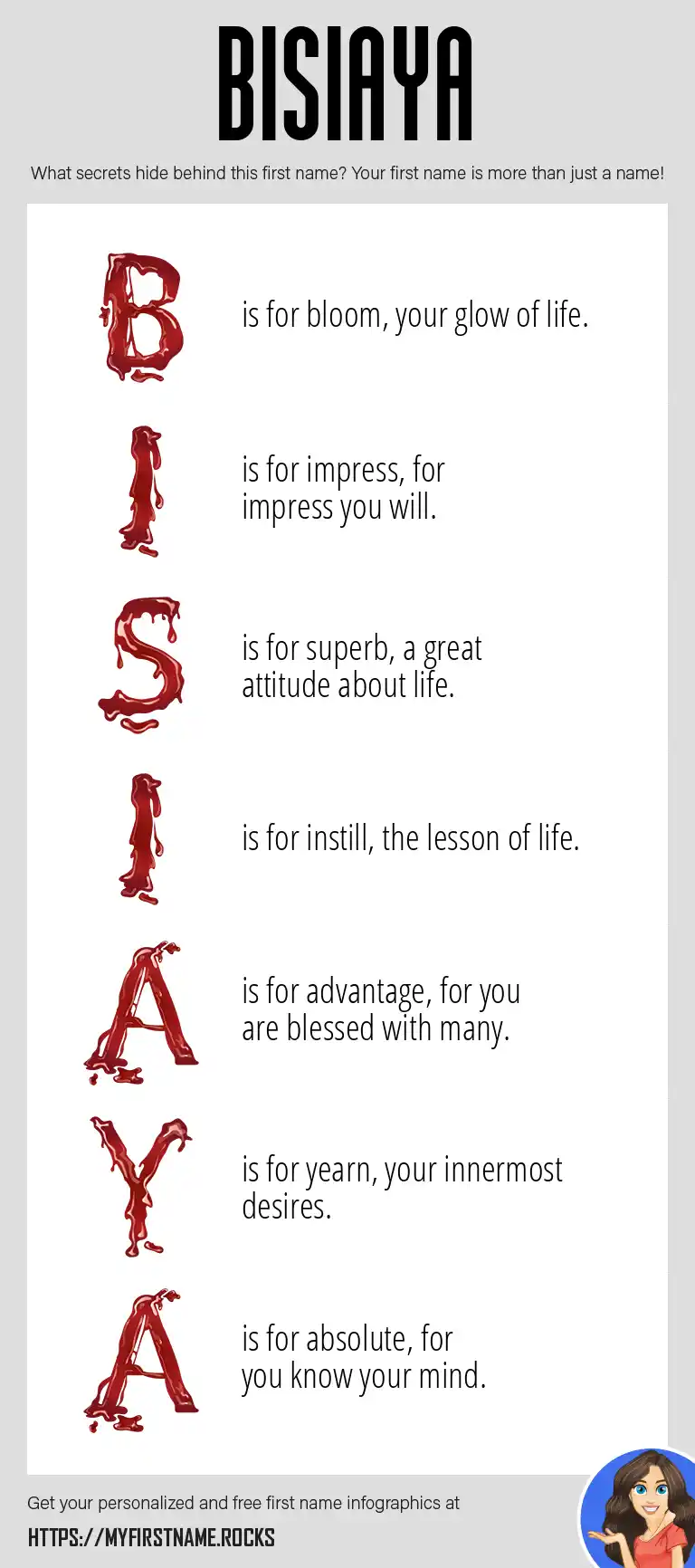 BISIAYA

What secrets hide behind this first name? Your first name is more than just a name!

B is for bloom, your glow of life.

I is for impress, for impress you will.

S is for superb, a great attitude about life.

I is for instill, the lesson of life.

A is for advantage, for you are blessed with many.

Y is for yearn, your innermost desires.

A is for absolute, for you know your mind.

Get your personalized and free first name infographics at

HTTPS://MYFIRSTNAME.ROCKS