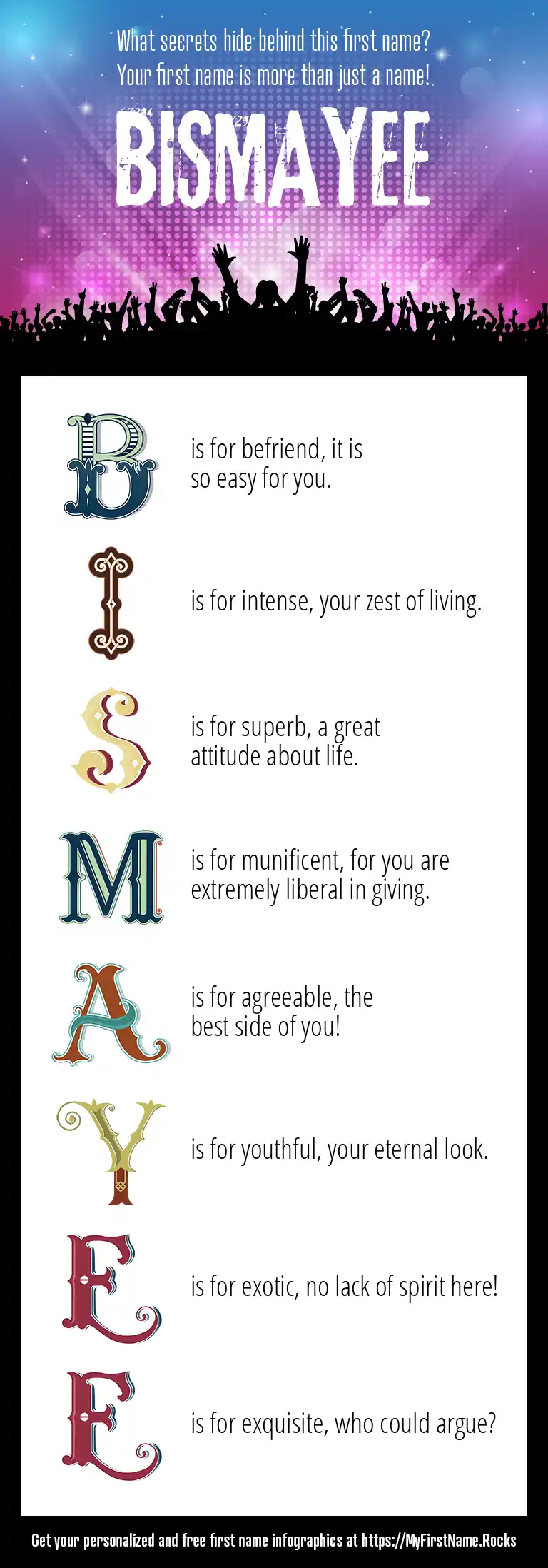 What secrets hide behind this first name?
Your first name is more than just a name!

BISMAYEE

B is for befriend, it is so easy for you.

I is for intense, your zest of living.

S is for superb, a great attitude about life.

M is for munificent, for you are extremely liberal in giving.

A is for agreeable, the best side of you!

Y is for youthful, your eternal look.

E is for exotic, no lack of spirit here!

E is for exquisite, who could argue?

Get your personalized and free first name infographics at https://MyFirstName.Rocks