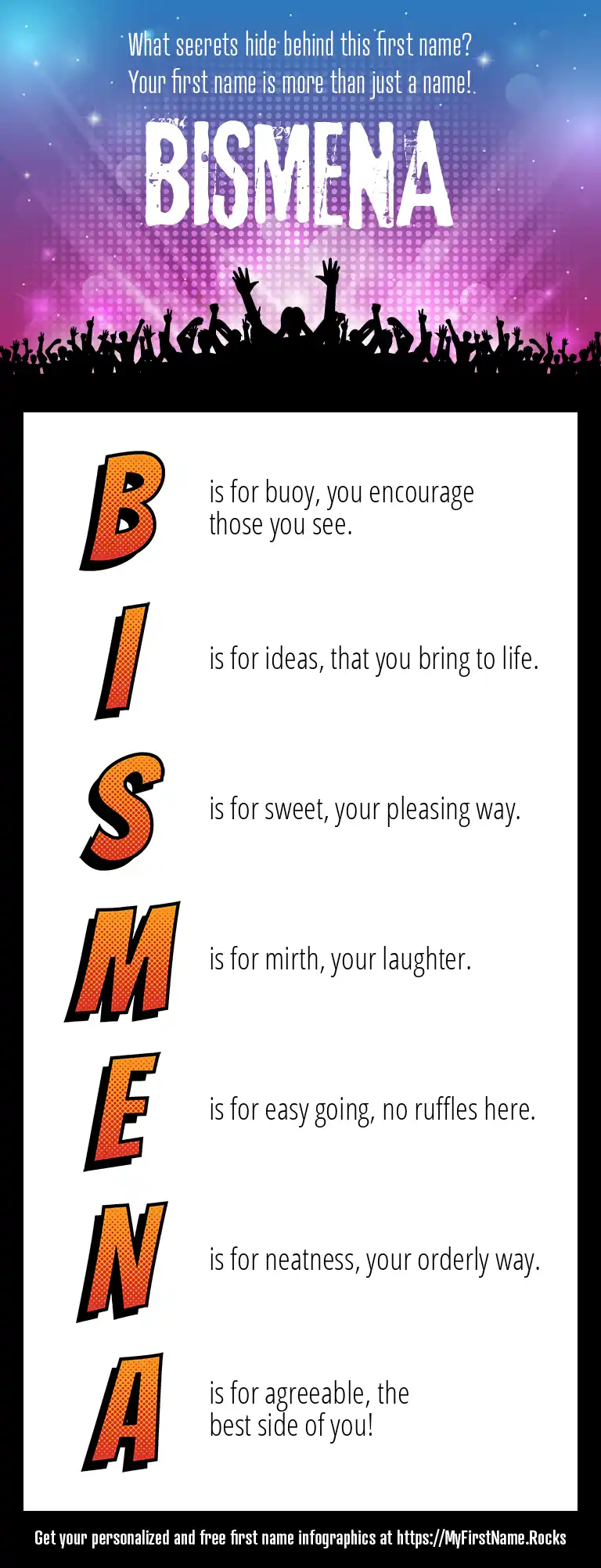 What secrets hide behind this first name?
Your first name is more than just a name!

BISMENA

B is for buoy, you encourage those you see.

I is for ideas, that you bring to life.

S is for sweet, your pleasing way.

M is for mirth, your laughter.

E is for easy going, no ruffles here.

N is for neatness, your orderly way.

A is for agreeable, the best side of you!

Get your personalized and free first name infographics at https://MyFirstName.Rocks