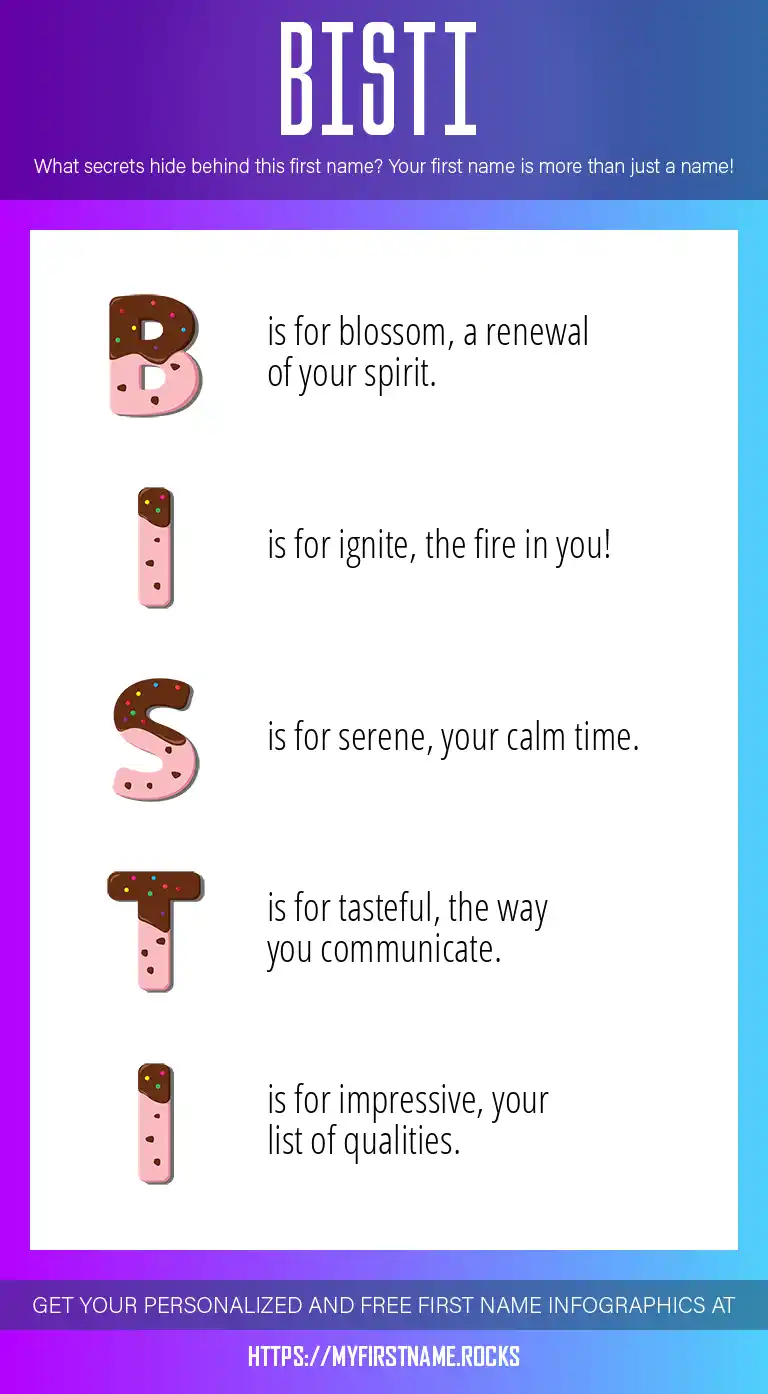 BISTI

What secrets hide behind this first name? Your first name is more than just a name!

B is for blossom, a renewal of your spirit.

I is for ignite, the fire in you!

S is for serene, your calm time.

T is for tasteful, the way you communicate.

I is for impressive, your list of qualities.

GET YOUR PERSONALIZED AND FREE FIRST NAME INFOGRAPHICS AT

HTTPS://MYFIRSTNAME.ROCKS