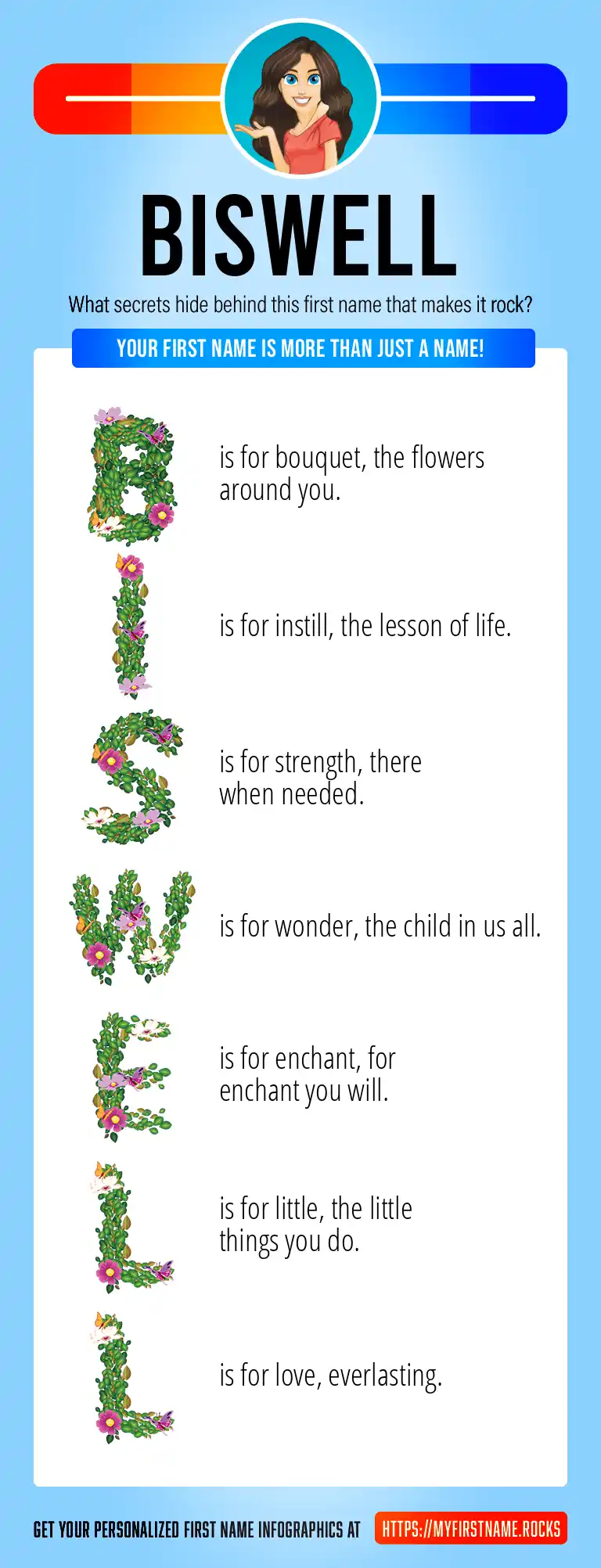 BISWELL

What secrets hide behind this first name that makes it rock?

YOUR FIRST NAME IS MORE THAN JUST A NAME!

B is for bouquet, the flowers around you.

I is for instill, the lesson of life.

S is for strength, there when needed.

W is for wonder, the child in us all.

E is for enchant, for enchant you will.

L is for little, the little things you do.

L is for love, everlasting.

GET YOUR PERSONALIZED FIRST NAME INFOGRAPHICS AT HTTPS://MYFIRSTNAME.ROCKS