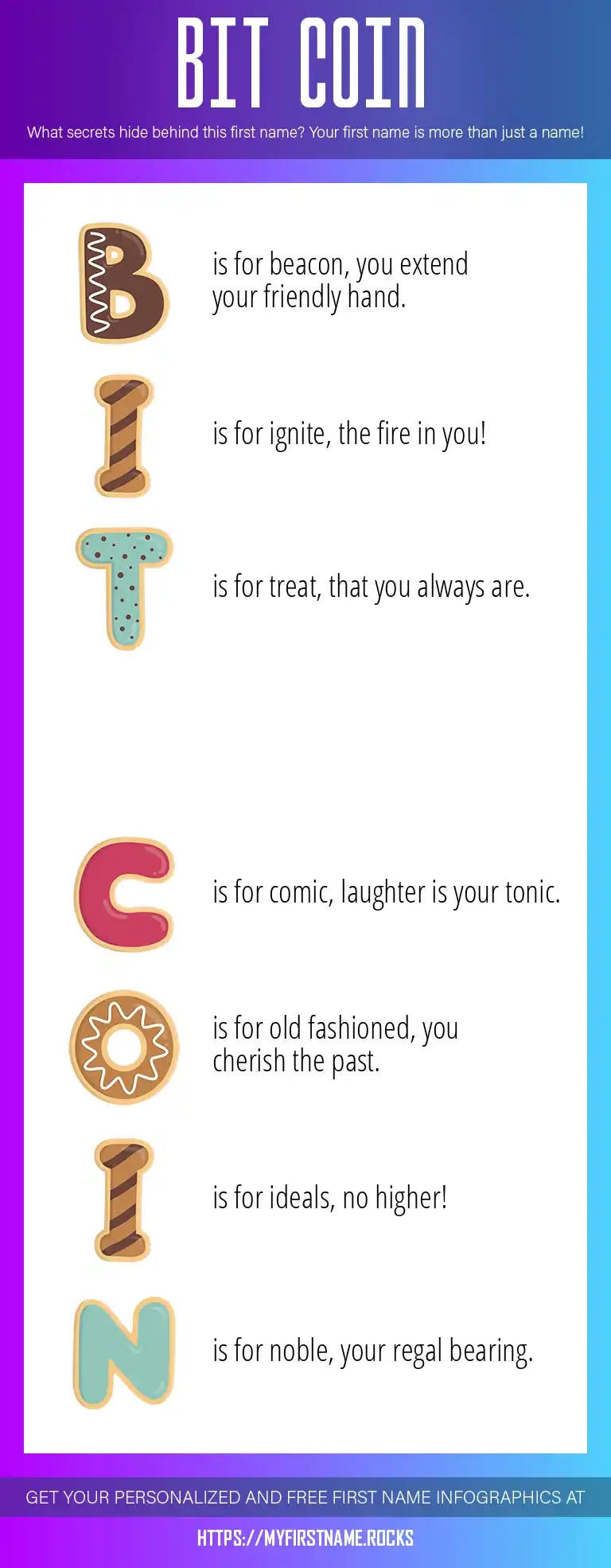 BIT COIN

What secrets hide behind this first name? Your first name is more than just a name!

B is for beacon, you extend your friendly hand.

I is for ignite, the fire in you!

T is for treat, that you always are.

C is for comic, laughter is your tonic.

O is for old fashioned, you cherish the past.

I is for ideals, no higher!

N is for noble, your regal bearing.

GET YOUR PERSONALIZED AND FREE FIRST NAME INFOGRAPHICS AT

HTTPS://MYFIRSTNAME.ROCKS