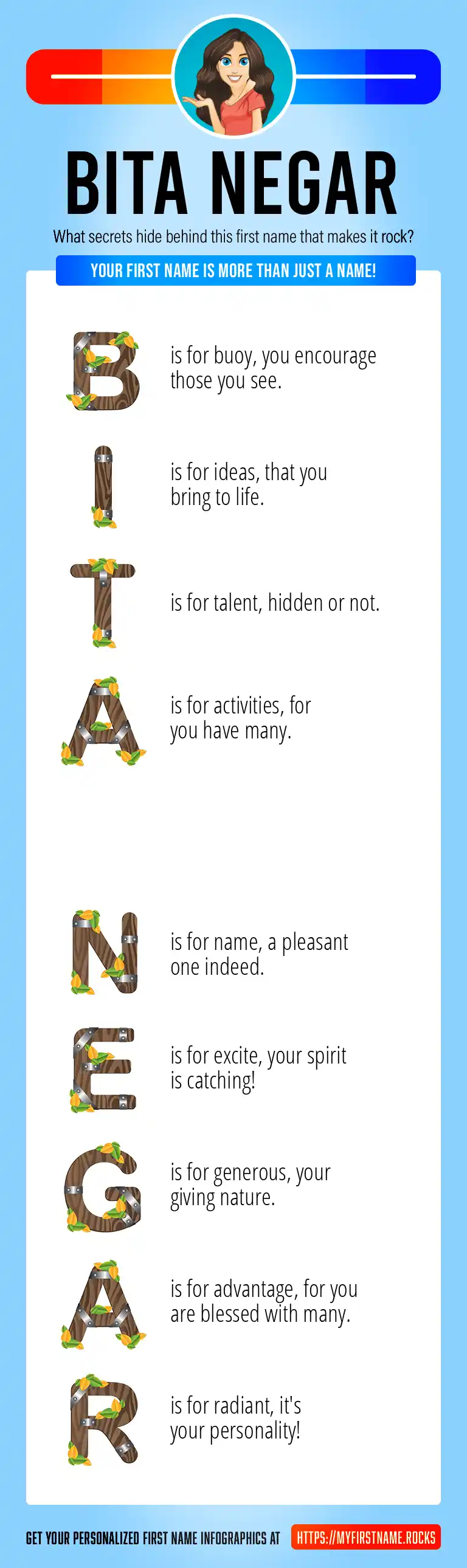 BITA NEGAR

What secrets hide behind this first name that makes it rock?

YOUR FIRST NAME IS MORE THAN JUST A NAME!

B is for buoy, you encourage those you see.

I is for ideas, that you bring to life.

T is for talent, hidden or not.

A is for activities, for you have many.

N is for name, a pleasant one indeed.

E is for excite, your spirit is catching!

G is for generous, your giving nature.

A is for advantage, for you are blessed with many.

R is for radiant, it's your personality!

GET YOUR PERSONALIZED FIRST NAME INFOGRAPHICS AT HTTPS://MYFIRSTNAME.ROCKS