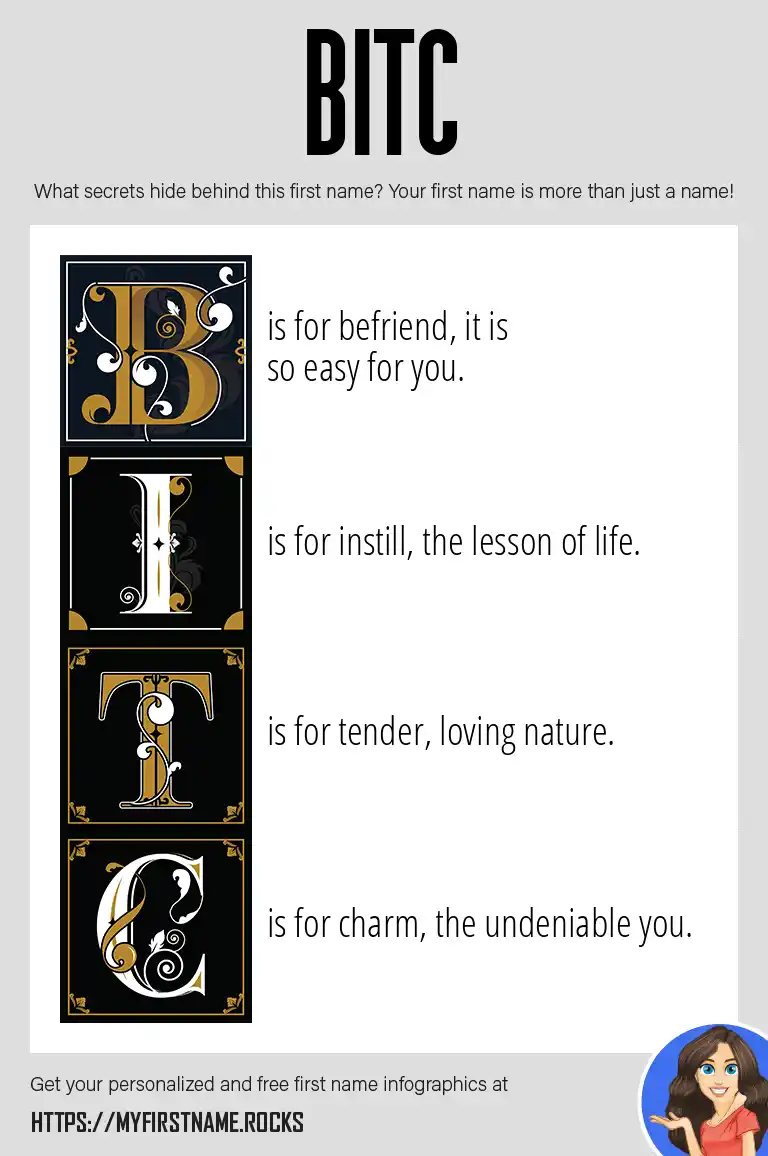 BITC

What secrets hide behind this first name? Your first name is more than just a name!

B is for befriend, it is so easy for you.

I is for instill, the lesson of life.

T is for tender, loving nature.

C is for charm, the undeniable you.

Get your personalized and free first name infographics at

HTTPS://MYFIRSTNAME.ROCKS