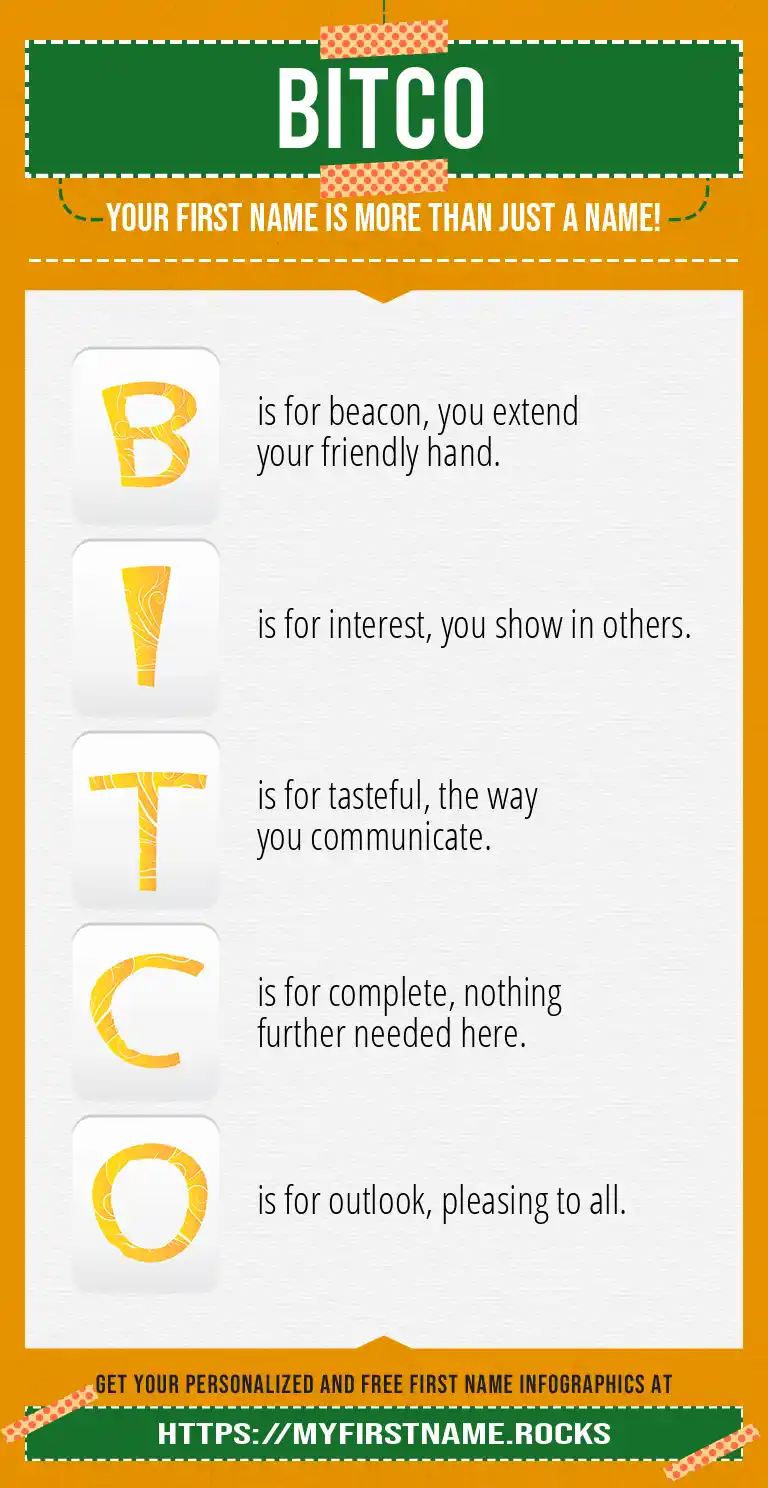 BITCO

YOUR FIRST NAME IS MORE THAN JUST A NAME!

B is for beacon, you extend your friendly hand.

I is for interest, you show in others.

T is for tasteful, the way you communicate.

C is for complete, nothing further needed here.

O is for outlook, pleasing to all.

GET YOUR PERSONALIZED AND FREE FIRST NAME INFOGRAPHICS AT

HTTPS://MYFIRSTNAME.ROCKS