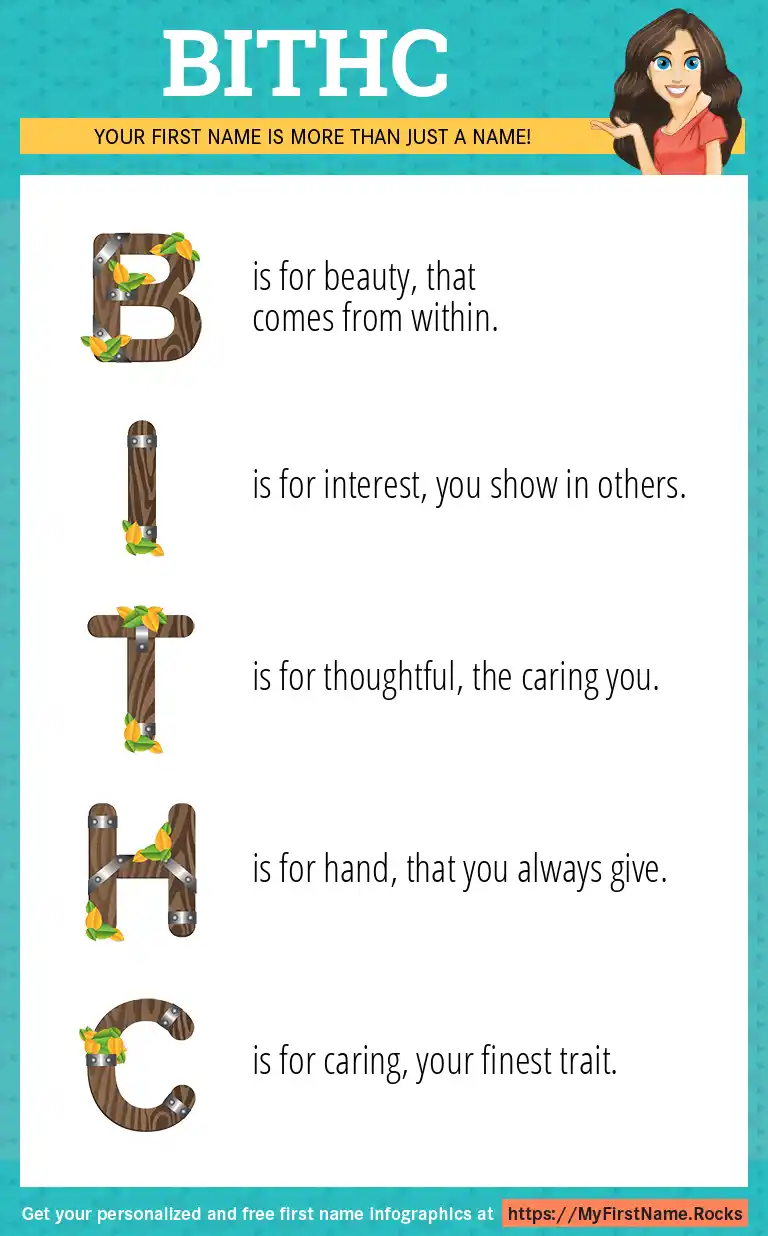 BITHC

YOUR FIRST NAME IS MORE THAN JUST A NAME!

B is for beauty, that comes from within.

I is for interest, you show in others.

T is for thoughtful, the caring you.

H is for hand, that you always give.

C is for caring, your finest trait.

Get your personalized and free first name infographics at https://MyFirstName.Rocks