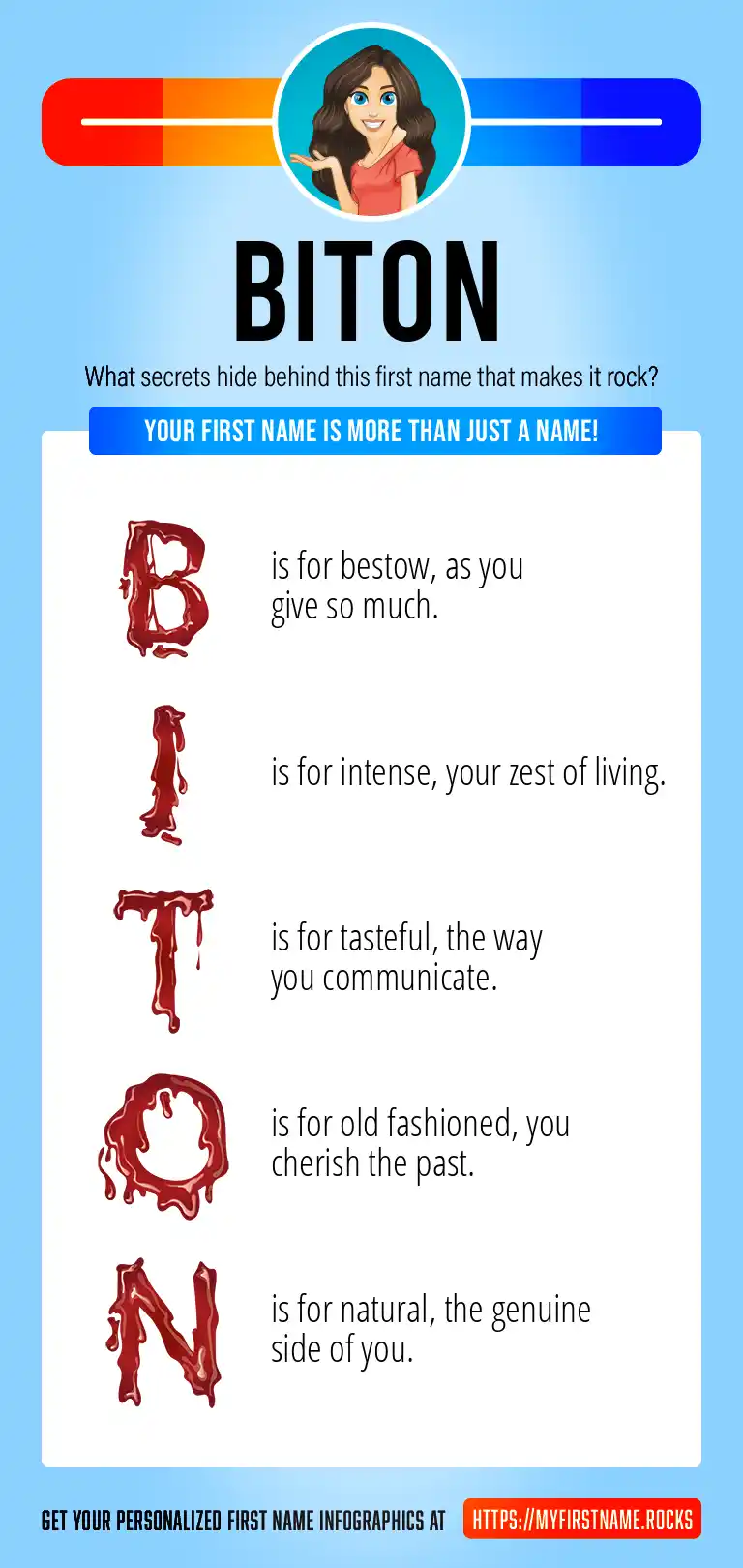 BITON

What secrets hide behind this first name that makes it rock?

YOUR FIRST NAME IS MORE THAN JUST A NAME!

B is for bestow, as you give so much.

I is for intense, your zest of living.

T is for tasteful, the way you communicate.

O is for old fashioned, you cherish the past.

N is for natural, the genuine side of you.

GET YOUR PERSONALIZED FIRST NAME INFOGRAPHICS AT HTTPS://MYFIRSTNAME.ROCKS