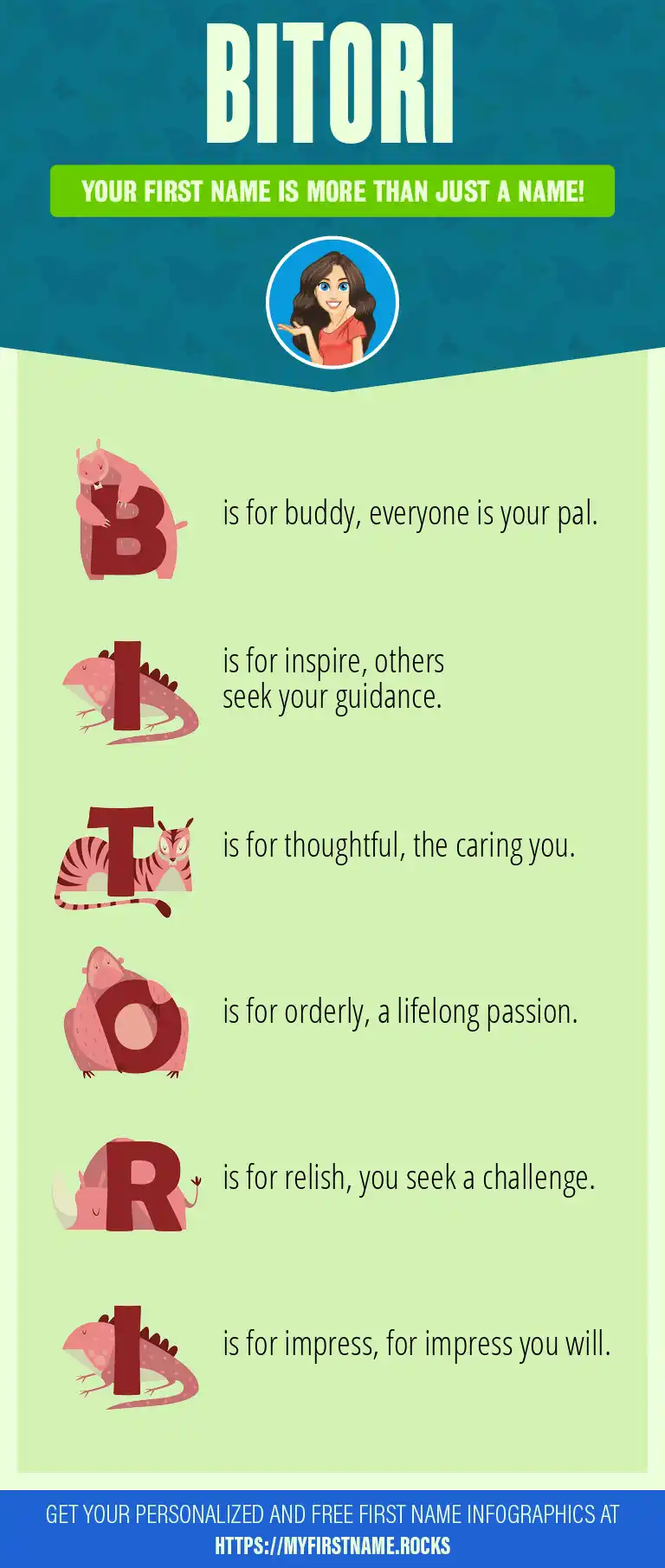 BITORI

YOUR FIRST NAME IS MORE THAN JUST A NAME!

B is for buddy, everyone is your pal.

I is for inspire, others seek your guidance.

T is for thoughtful, the caring you.

O is for orderly, a lifelong passion.

R is for relish, you seek a challenge.

I is for impress, for impress you will.

GET YOUR PERSONALIZED AND FREE FIRST NAME INFOGRAPHICS AT HTTPS://MYFIRSTNAME.ROCKS