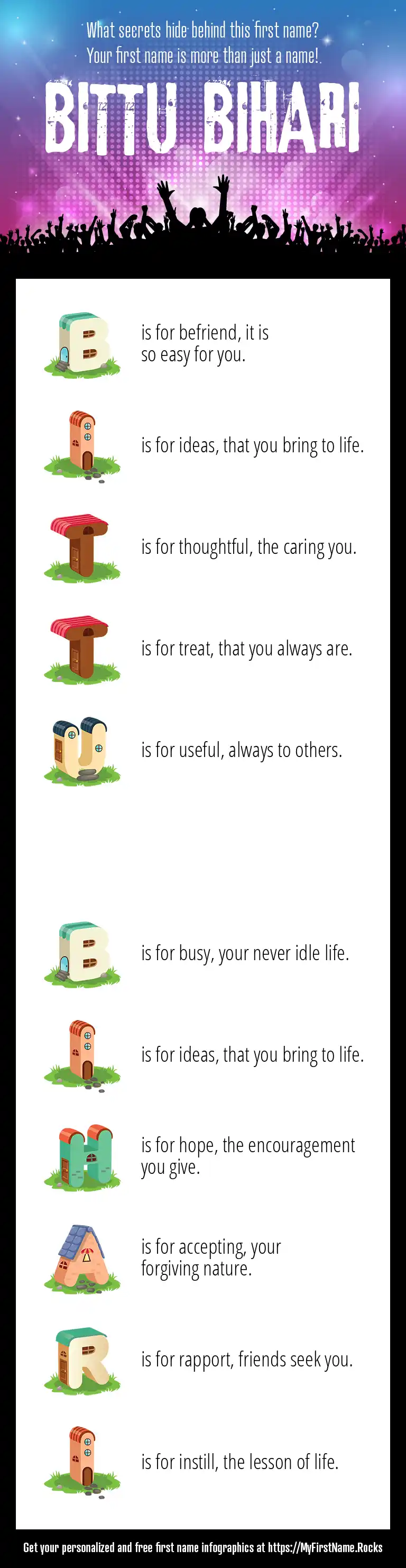 What secrets hide behind this first name?
Your first name is more than just a name!

BITTU BIHARI

B is for befriend, it is so easy for you.

I is for ideas, that you bring to life.

T is for thoughtful, the caring you.

T is for treat, that you always are.

U is for useful, always to others.

B is for busy, your never idle life.

I is for ideas, that you bring to life.

H is for hope, the encouragement you give.

A is for accepting, your forgiving nature.

R is for rapport, friends seek you.

I is for instill, the lesson of life.

Get your personalized and free first name infographics at https://MyFirstName.Rocks