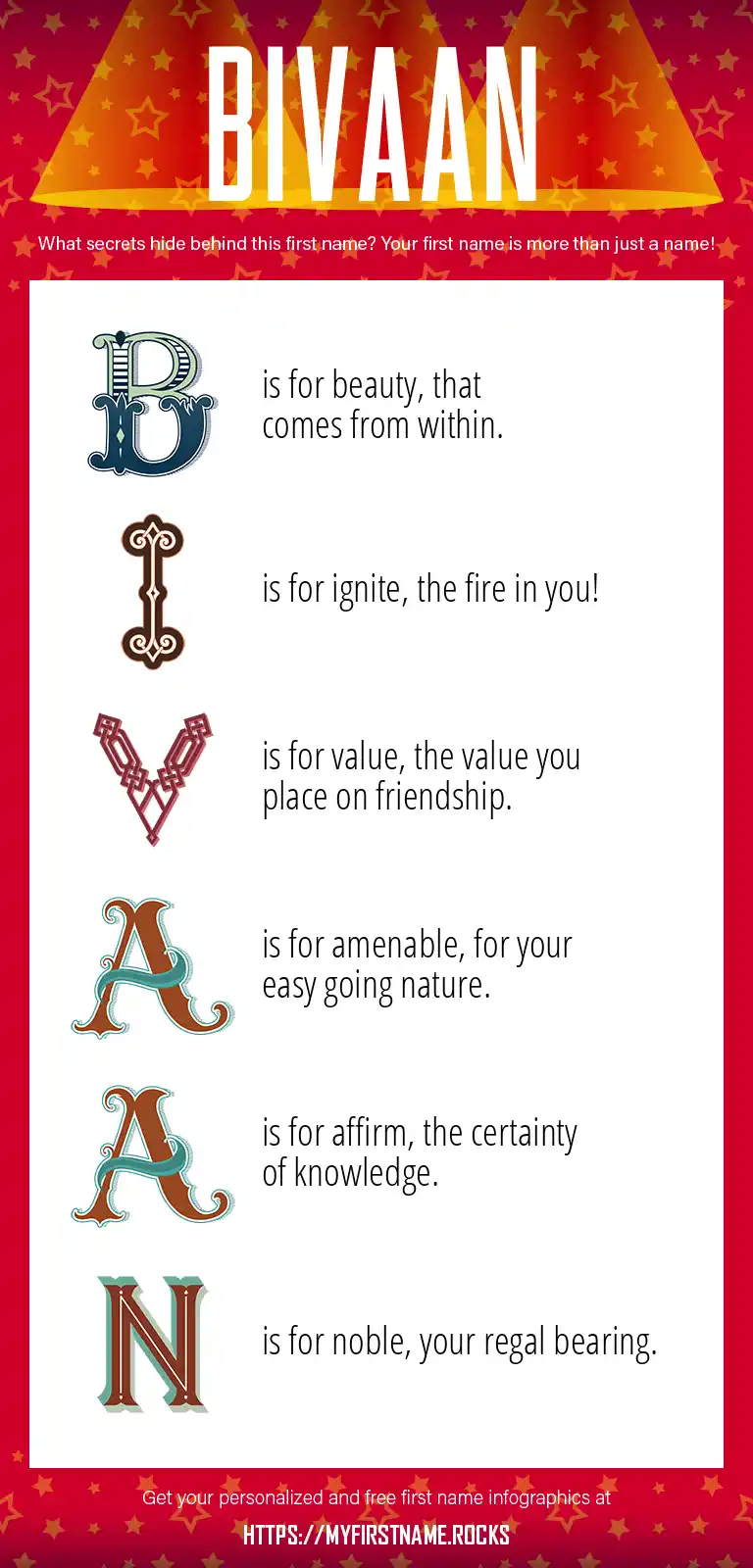 BIVAAN

What secrets hide behind this first name? Your first name is more than just a name!

B is for beauty, that comes from within.

I is for ignite, the fire in you!

V is for value, the value you place on friendship.

A is for amenable, for your easy going nature.

A is for affirm, the certainty of knowledge.

N is for noble, your regal bearing.

Get your personalized and free first name infographics at

HTTPS://MYFIRSTNAME.ROCKS