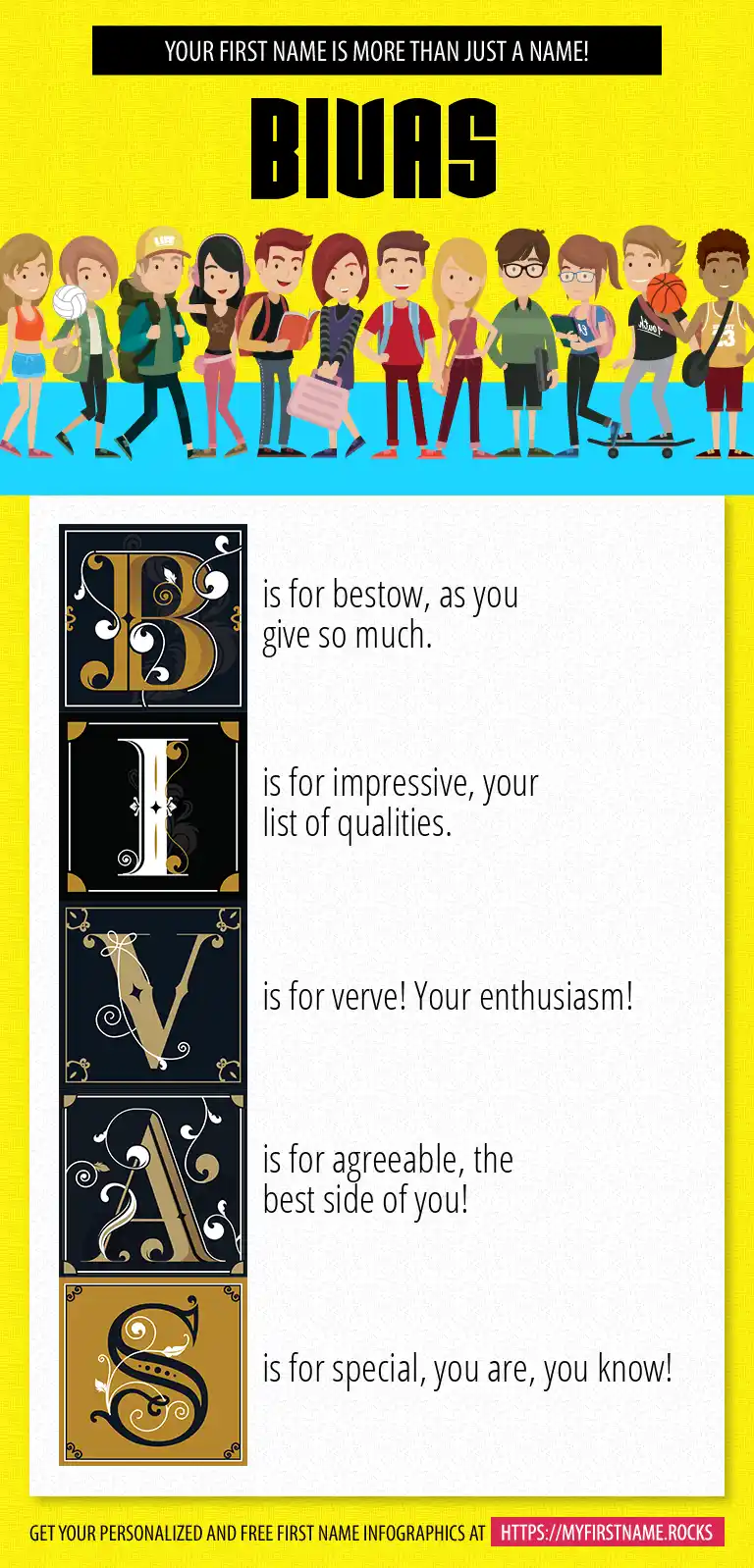 YOUR FIRST NAME IS MORE THAN JUST A NAME!

BIVAS

B is for bestow, as you give so much.

I is for impressive, your list of qualities.

V is for verve! Your enthusiasm!

A is for agreeable, the best side of you!

S is for special, you are, you know!

GET YOUR PERSONALIZED AND FREE FIRST NAME INFOGRAPHICS AT HTTPS://MYFIRSTNAME.ROCKS