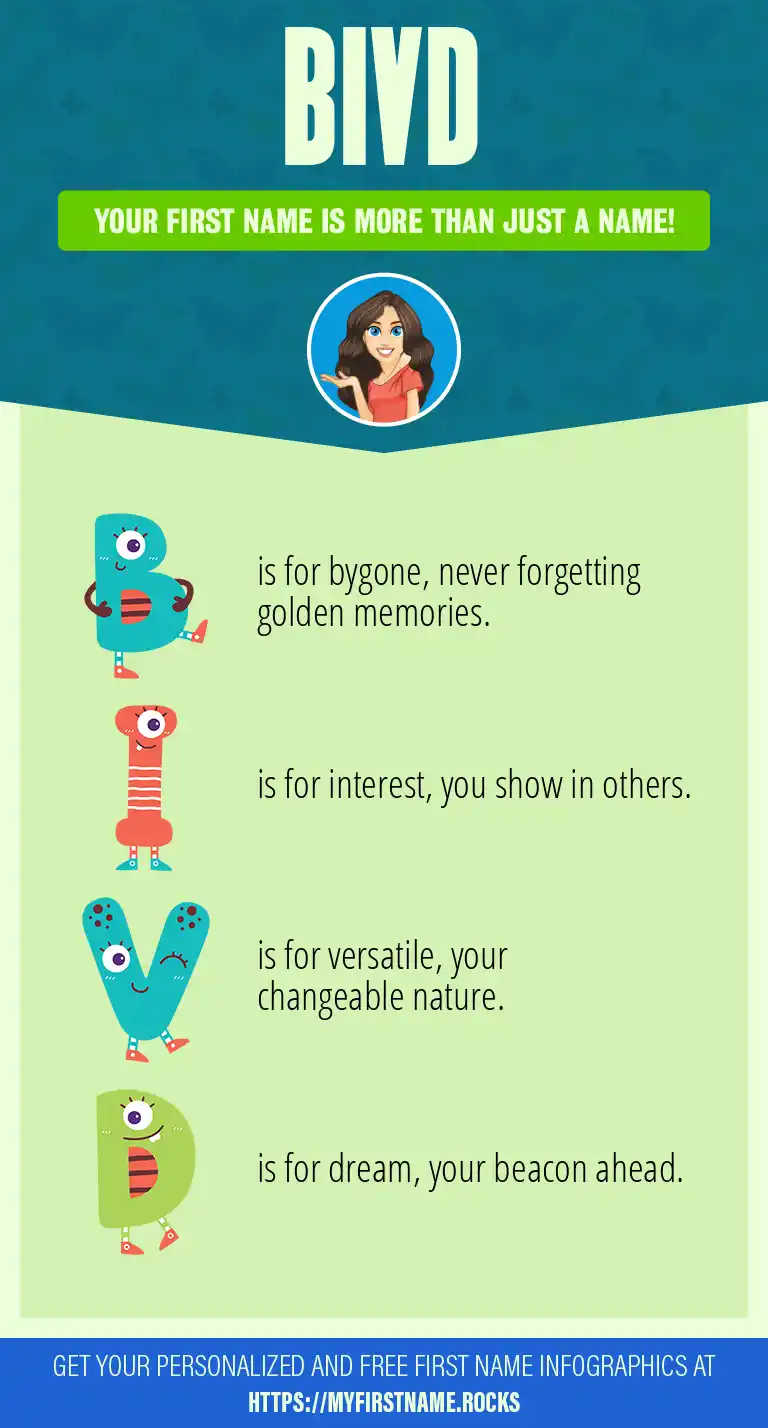 BIVD

YOUR FIRST NAME IS MORE THAN JUST A NAME!

B is for bygone, never forgetting golden memories.

I is for interest, you show in others.

V is for versatile, your changeable nature.

D is for dream, your beacon ahead.

GET YOUR PERSONALIZED AND FREE FIRST NAME INFOGRAPHICS AT HTTPS://MYFIRSTNAME.ROCKS