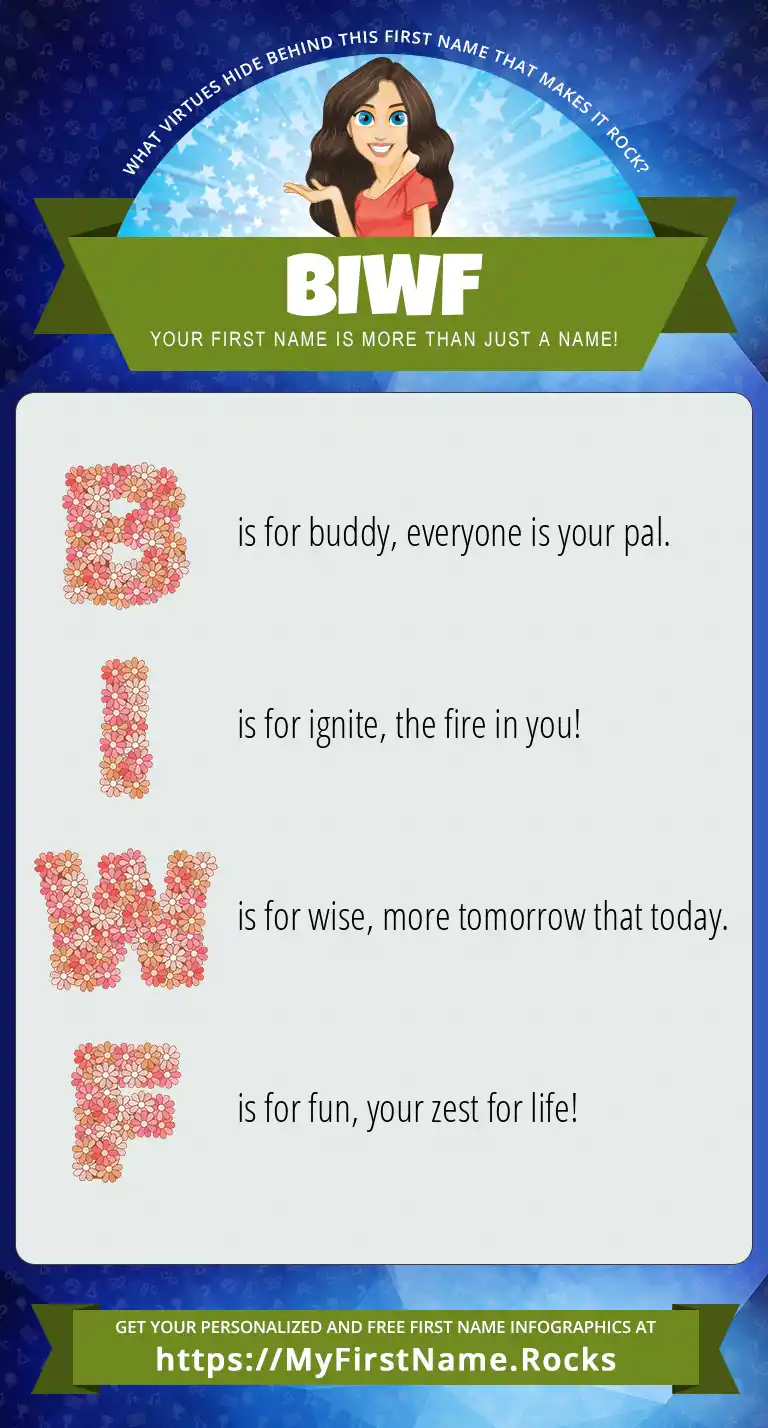 WHAT VIRTUES HIDE BEHIND THIS FIRST NAME THAT MAKES IT ROCK?

BIWF

YOUR FIRST NAME IS MORE THAN JUST A NAME!

B is for buddy, everyone is your pal.

I is for ignite, the fire in you!

W is for wise, more tomorrow that today.

F is for fun, your zest for life!

GET YOUR PERSONALIZED AND FREE FIRST NAME INFOGRAPHICS AT
https://MyFirstName.Rocks