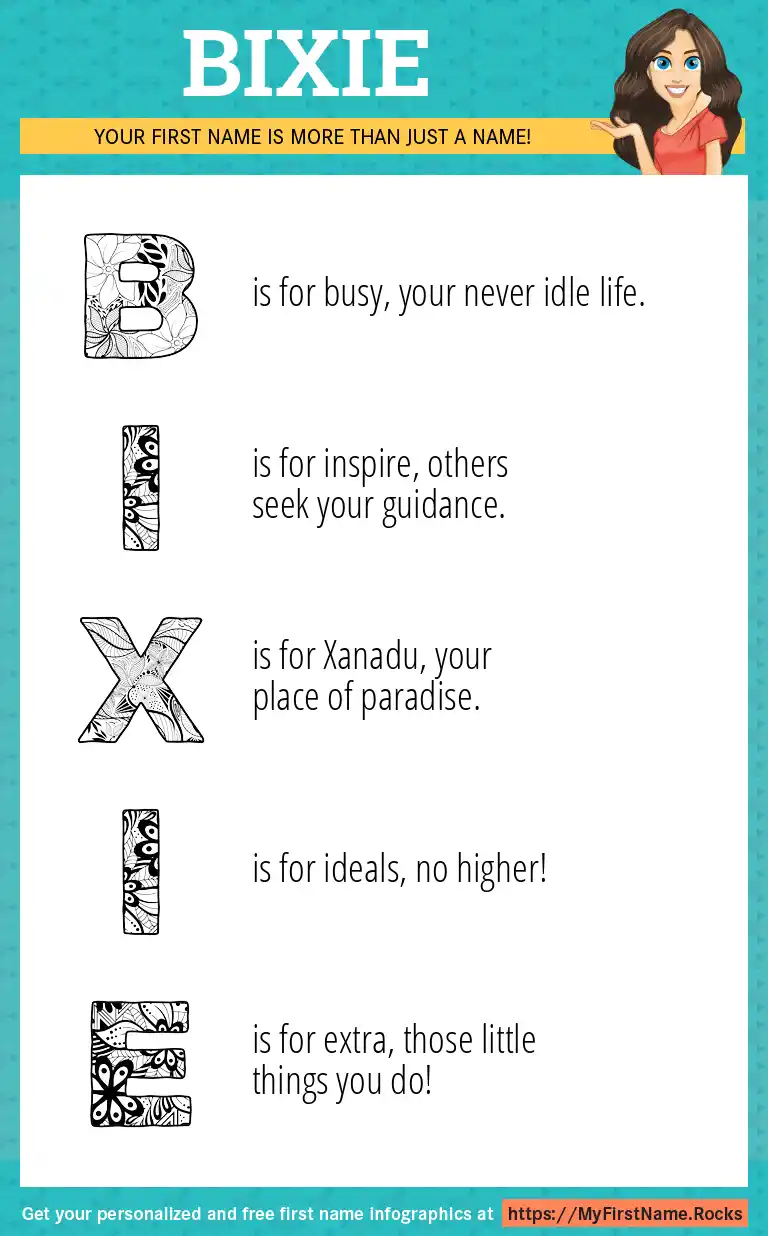 BIXIE

YOUR FIRST NAME IS MORE THAN JUST A NAME!

B is for busy, your never idle life.

I is for inspire, others seek your guidance.

X is for Xanadu, your place of paradise.

I is for ideals, no higher!

E is for extra, those little things you do!

Get your personalized and free first name infographics at https://MyFirstName.Rocks