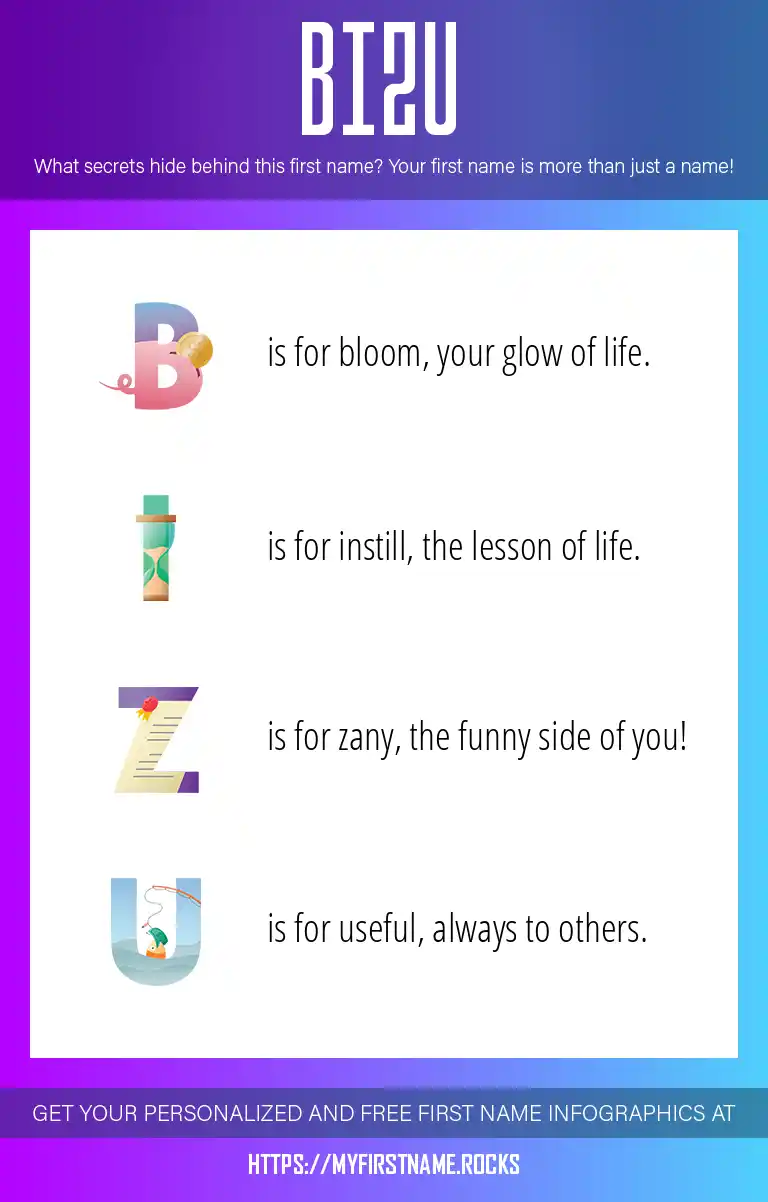 BIZU

What secrets hide behind this first name? Your first name is more than just a name!

B is for bloom, your glow of life.

I is for instill, the lesson of life.

Z is for zany, the funny side of you!

U is for useful, always to others.

GET YOUR PERSONALIZED AND FREE FIRST NAME INFOGRAPHICS AT

HTTPS://MYFIRSTNAME.ROCKS