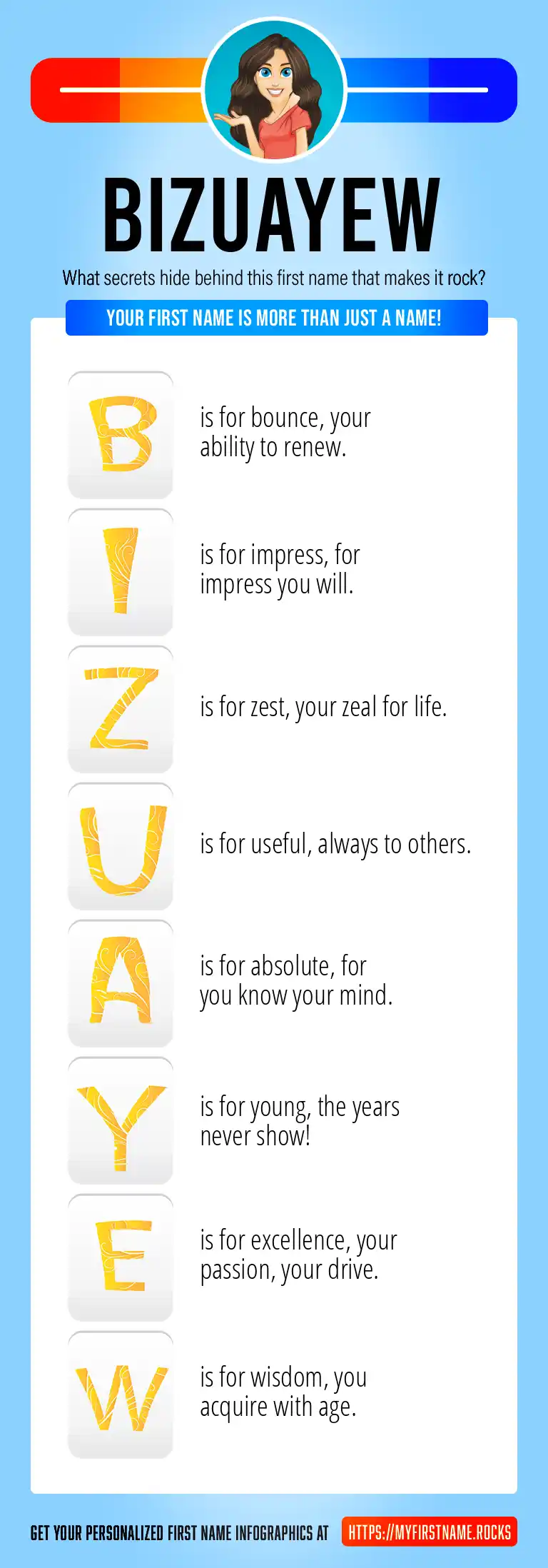 BIZUAYEW

What secrets hide behind this first name that makes it rock?

YOUR FIRST NAME IS MORE THAN JUST A NAME!

B is for bounce, your ability to renew.

I is for impress, for impress you will.

Z is for zest, your zeal for life.

U is for useful, always to others.

A is for absolute, for you know your mind.

Y is for young, the years never show!

E is for excellence, your passion, your drive.

W is for wisdom, you acquire with age.

GET YOUR PERSONALIZED FIRST NAME INFOGRAPHICS AT HTTPS://MYFIRSTNAME.ROCKS