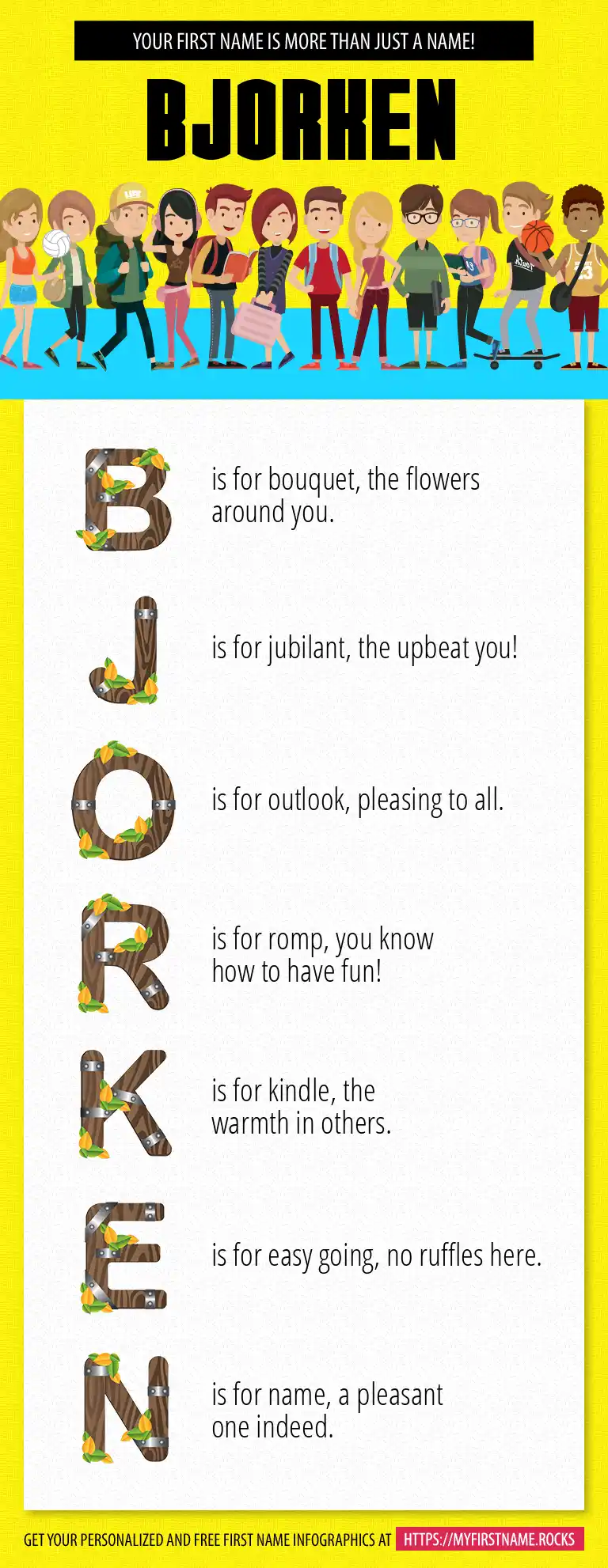 YOUR FIRST NAME IS MORE THAN JUST A NAME!

BJORKEN

B is for bouquet, the flowers around you.

J is for jubilant, the upbeat you!

O is for outlook, pleasing to all.

R is for romp, you know how to have fun!

K is for kindle, the warmth in others.

E is for easy going, no ruffles here.

N is for name, a pleasant one indeed.

GET YOUR PERSONALIZED AND FREE FIRST NAME INFOGRAPHICS AT HTTPS://MYFIRSTNAME.ROCKS