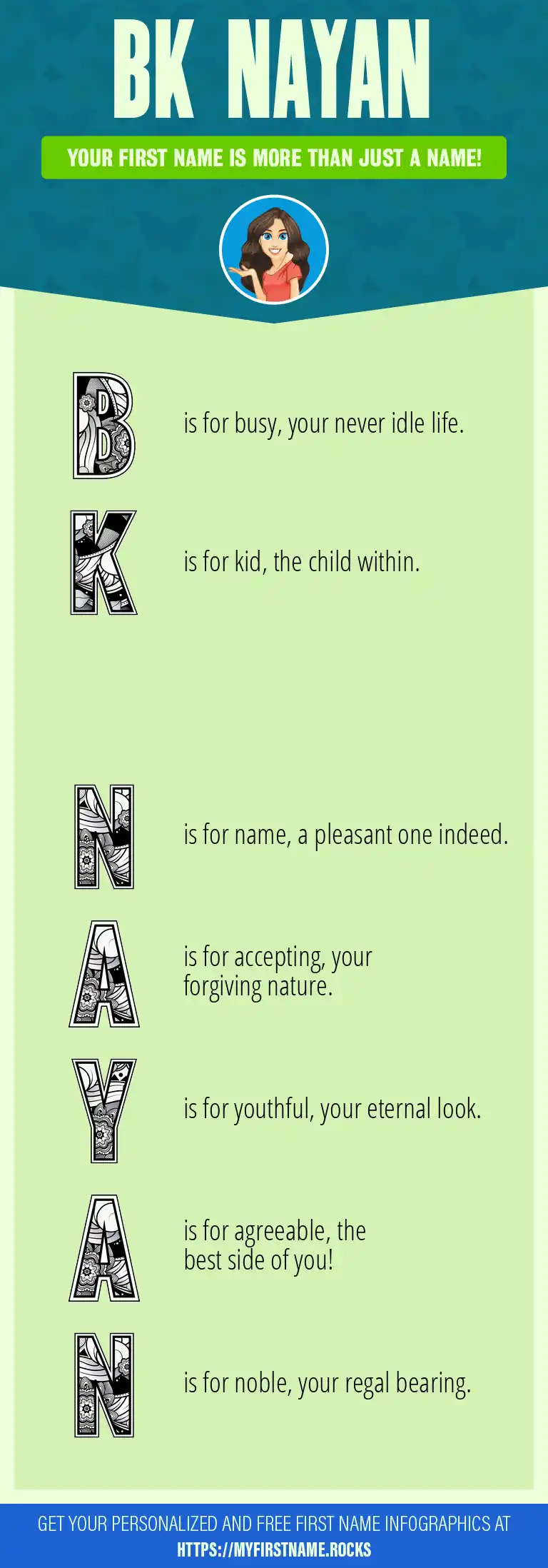 BK NAYAN

YOUR FIRST NAME IS MORE THAN JUST A NAME!

B is for busy, your never idle life.

K is for kid, the child within.

N is for name, a pleasant one indeed.

A is for accepting, your forgiving nature.

Y is for youthful, your eternal look.

A is for agreeable, the best side of you!

N is for noble, your regal bearing.

GET YOUR PERSONALIZED AND FREE FIRST NAME INFOGRAPHICS AT HTTPS://MYFIRSTNAME.ROCKS