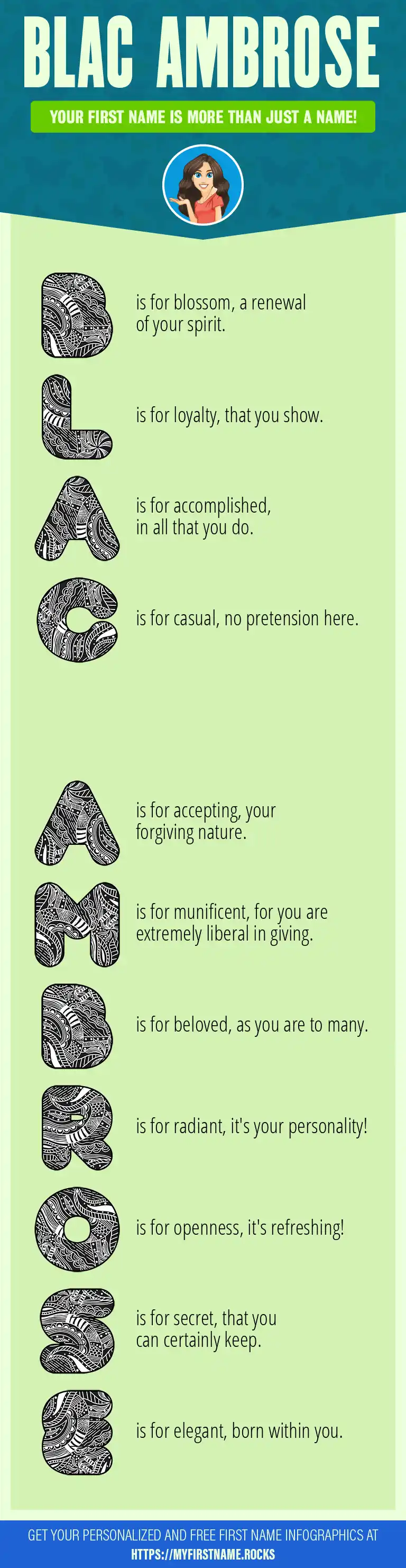 BLAC AMBROSE

YOUR FIRST NAME IS MORE THAN JUST A NAME!

B is for blossom, a renewal of your spirit.

L is for loyalty, that you show.

A is for accomplished, in all that you do.

C is for casual, no pretension here.

A is for accepting, your forgiving nature.

M is for munificent, for you are extremely liberal in giving.

B is for beloved, as you are to many.

R is for radiant, it's your personality!

O is for openness, it's refreshing!

S is for secret, that you can certainly keep.

E is for elegant, born within you.

GET YOUR PERSONALIZED AND FREE FIRST NAME INFOGRAPHICS AT HTTPS://MYFIRSTNAME.ROCKS