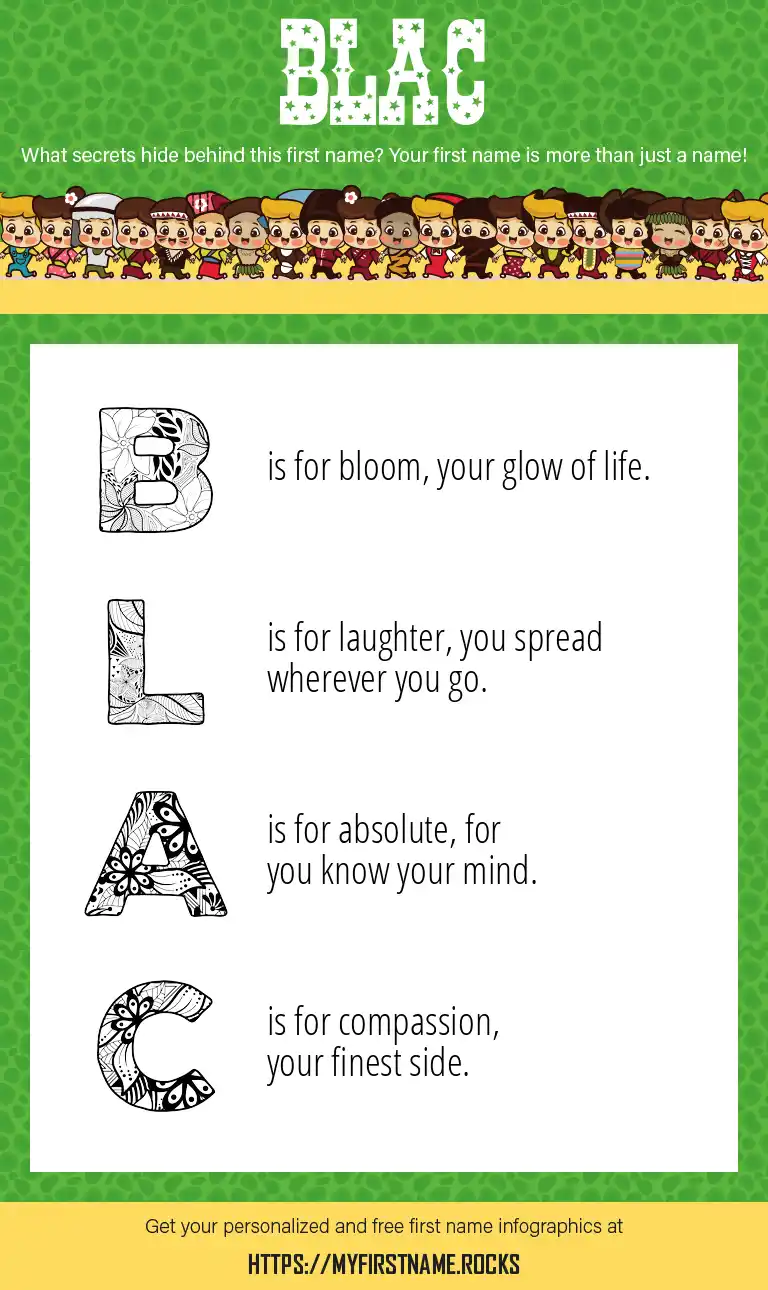 BLAC

What secrets hide behind this first name? Your first name is more than just a name!

B is for bloom, your glow of life.

L is for laughter, you spread wherever you go.

A is for absolute, for you know your mind.

C is for compassion, your finest side.

Get your personalized and free first name infographics at

HTTPS://MYFIRSTNAME.ROCKS