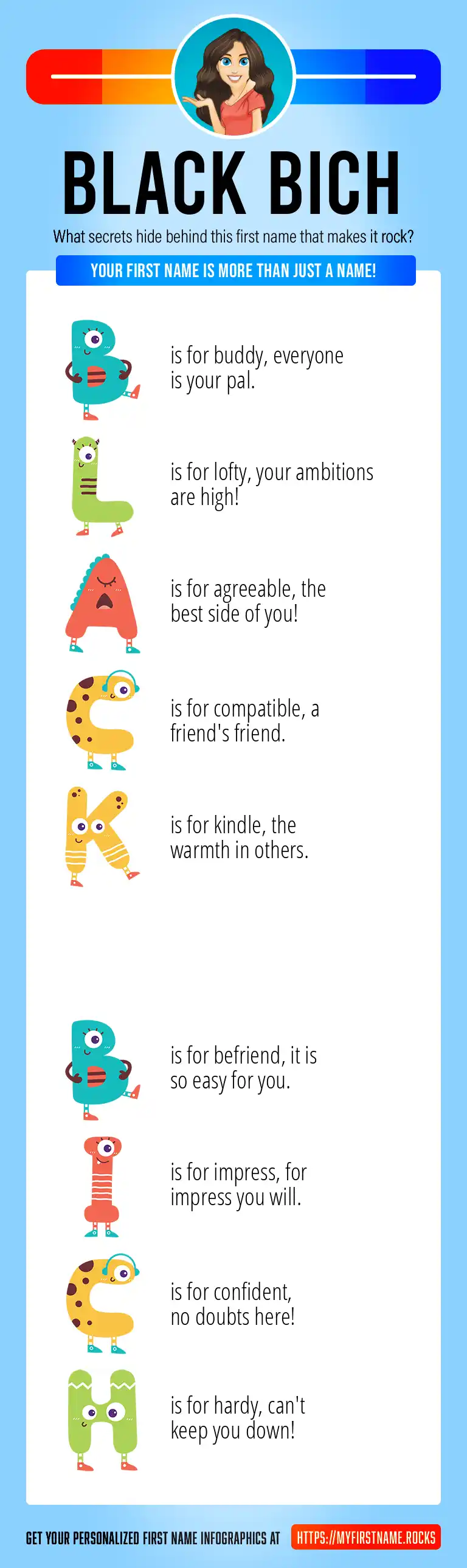 BLACK BICH

What secrets hide behind this first name that makes it rock?

YOUR FIRST NAME IS MORE THAN JUST A NAME!

B is for buddy, everyone is your pal.

L is for lofty, your ambitions are high!

A is for agreeable, the best side of you!

C is for compatible, a friend's friend.

K is for kindle, the warmth in others.

B is for befriend, it is so easy for you.

I is for impress, for impress you will.

C is for confident, no doubts here!

H is for hardy, can't keep you down!

GET YOUR PERSONALIZED FIRST NAME INFOGRAPHICS AT HTTPS://MYFIRSTNAME.ROCKS