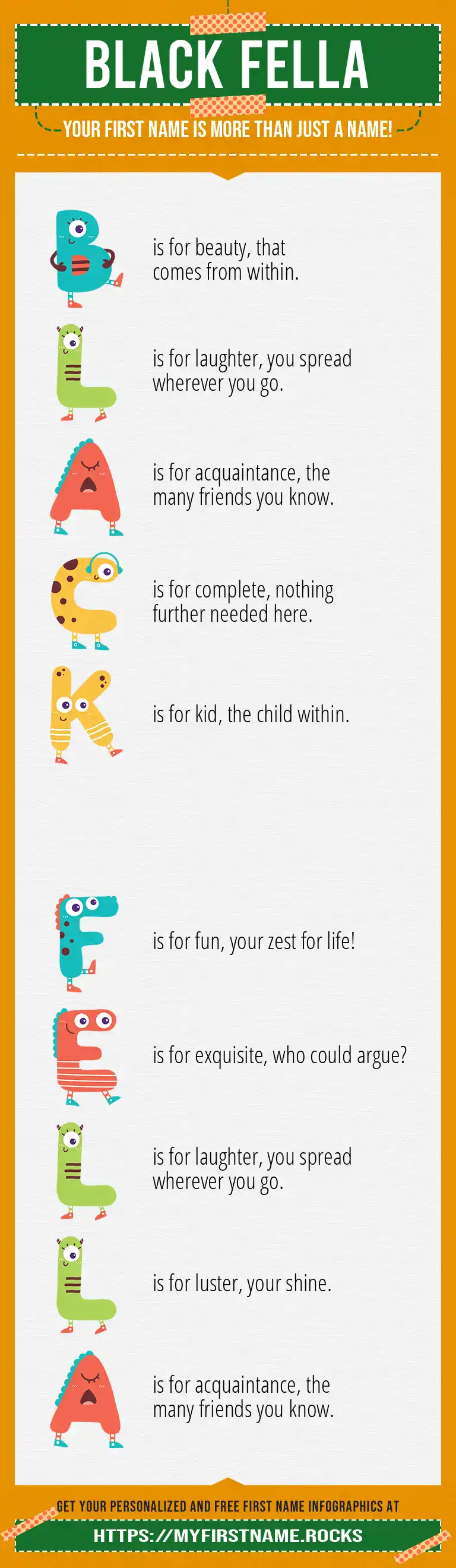 BLACK FELLA

YOUR FIRST NAME IS MORE THAN JUST A NAME!

B is for beauty, that comes from within.

L is for laughter, you spread wherever you go.

A is for acquaintance, the many friends you know.

C is for complete, nothing further needed here.

K is for kid, the child within.

F is for fun, your zest for life!

E is for exquisite, who could argue?

L is for laughter, you spread wherever you go.

L is for luster, your shine.

A is for acquaintance, the many friends you know.

GET YOUR PERSONALIZED AND FREE FIRST NAME INFOGRAPHICS AT

HTTPS://MYFIRSTNAME.ROCKS