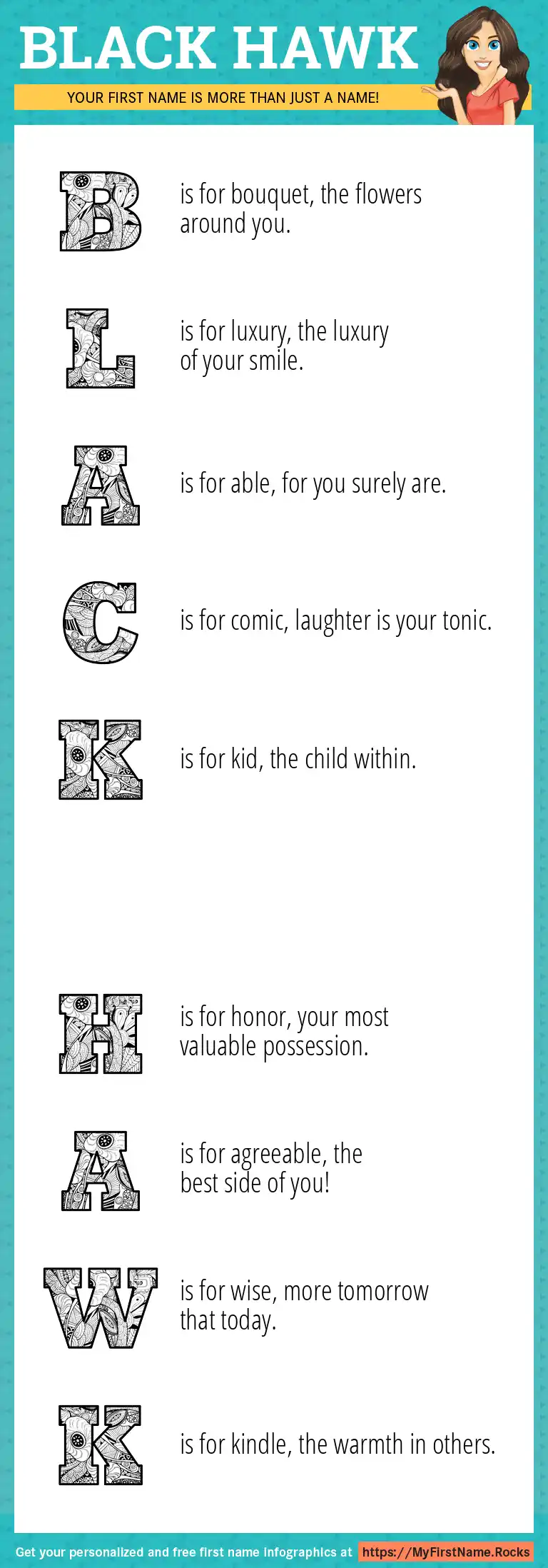 BLACK HAWK

YOUR FIRST NAME IS MORE THAN JUST A NAME!

B is for bouquet, the flowers around you.

L is for luxury, the luxury of your smile.

A is for able, for you surely are.

C is for comic, laughter is your tonic.

K is for kid, the child within.

H is for honor, your most valuable possession.

A is for agreeable, the best side of you!

W is for wise, more tomorrow that today.

K is for kindle, the warmth in others.

Get your personalized and free first name infographics at https://MyFirstName.Rocks