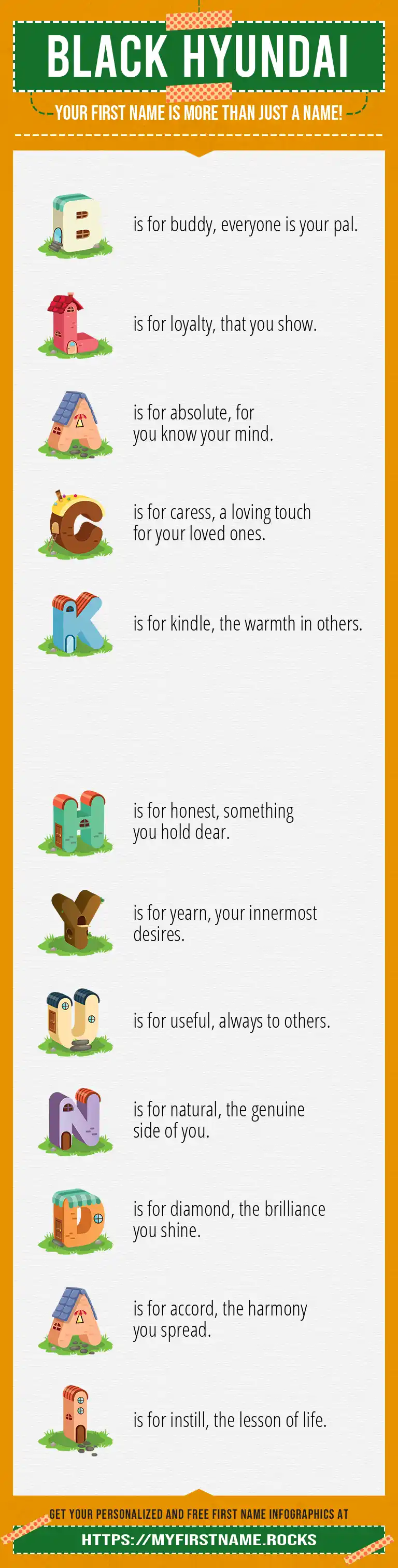 BLACK HYUNDAI

YOUR FIRST NAME IS MORE THAN JUST A NAME!

B is for buddy, everyone is your pal.

L is for loyalty, that you show.

A is for absolute, for you know your mind.

C is for caress, a loving touch for your loved ones.

K is for kindle, the warmth in others.

H is for honest, something you hold dear.

Y is for yearn, your innermost desires.

U is for useful, always to others.

N is for natural, the genuine side of you.

D is for diamond, the brilliance you shine.

A is for accord, the harmony you spread.

I is for instill, the lesson of life.

GET YOUR PERSONALIZED AND FREE FIRST NAME INFOGRAPHICS AT

HTTPS://MYFIRSTNAME.ROCKS