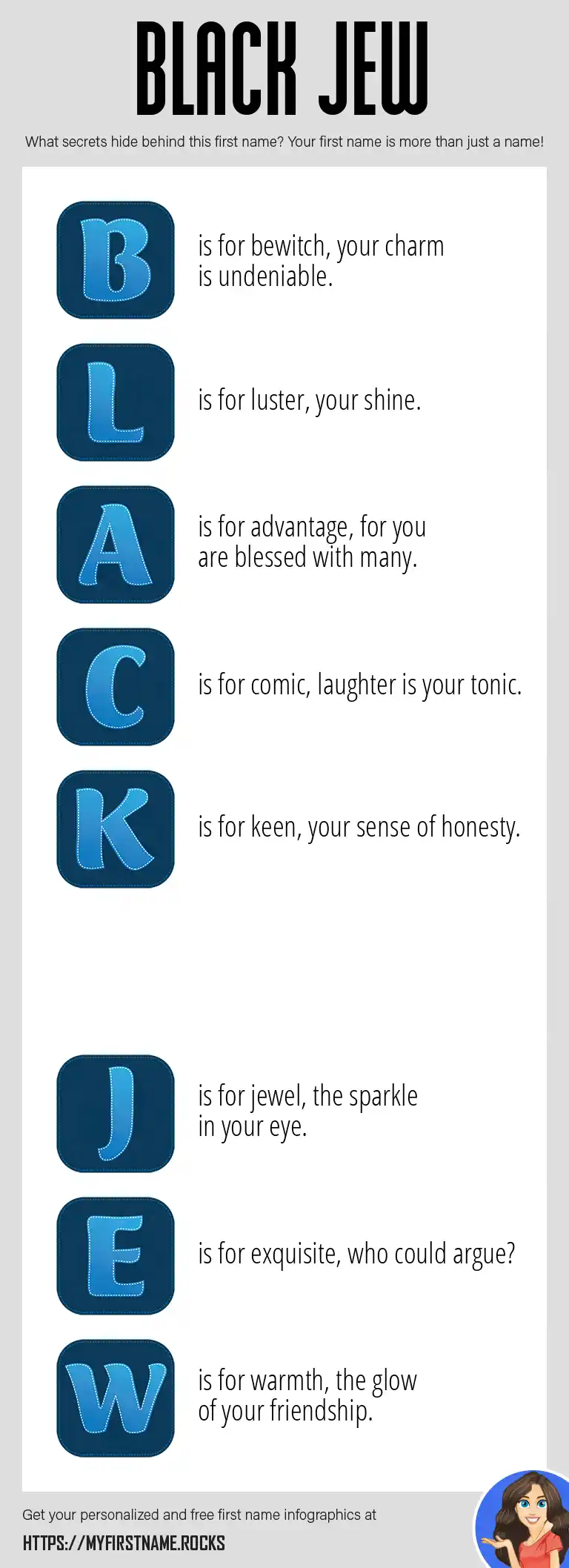 BLACK JEW

What secrets hide behind this first name? Your first name is more than just a name!

B is for bewitch, your charm is undeniable.

L is for luster, your shine.

A is for advantage, for you are blessed with many.

C is for comic, laughter is your tonic.

K is for keen, your sense of honesty.

J is for jewel, the sparkle in your eye.

E is for exquisite, who could argue?

W is for warmth, the glow of your friendship.

Get your personalized and free first name infographics at

HTTPS://MYFIRSTNAME.ROCKS