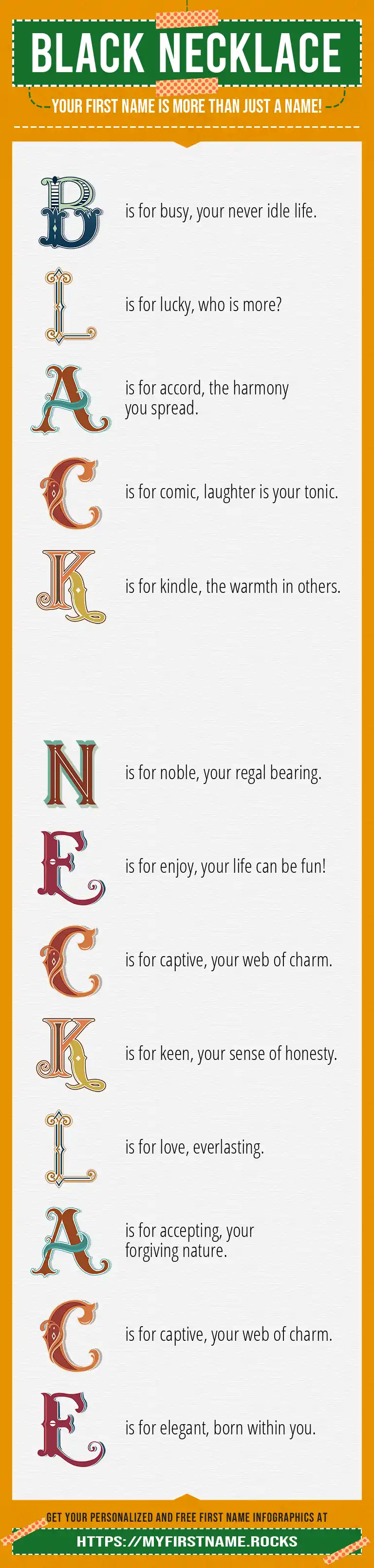 BLACK NECKLACE

YOUR FIRST NAME IS MORE THAN JUST A NAME!

B is for busy, your never idle life.

L is for lucky, who is more?

A is for accord, the harmony you spread.

C is for comic, laughter is your tonic.

K is for kindle, the warmth in others.

N is for noble, your regal bearing.

E is for enjoy, your life can be fun!

C is for captive, your web of charm.

K is for keen, your sense of honesty.

L is for love, everlasting.

A is for accepting, your forgiving nature.

C is for captive, your web of charm.

E is for elegant, born within you.

GET YOUR PERSONALIZED AND FREE FIRST NAME INFOGRAPHICS AT

HTTPS://MYFIRSTNAME.ROCKS