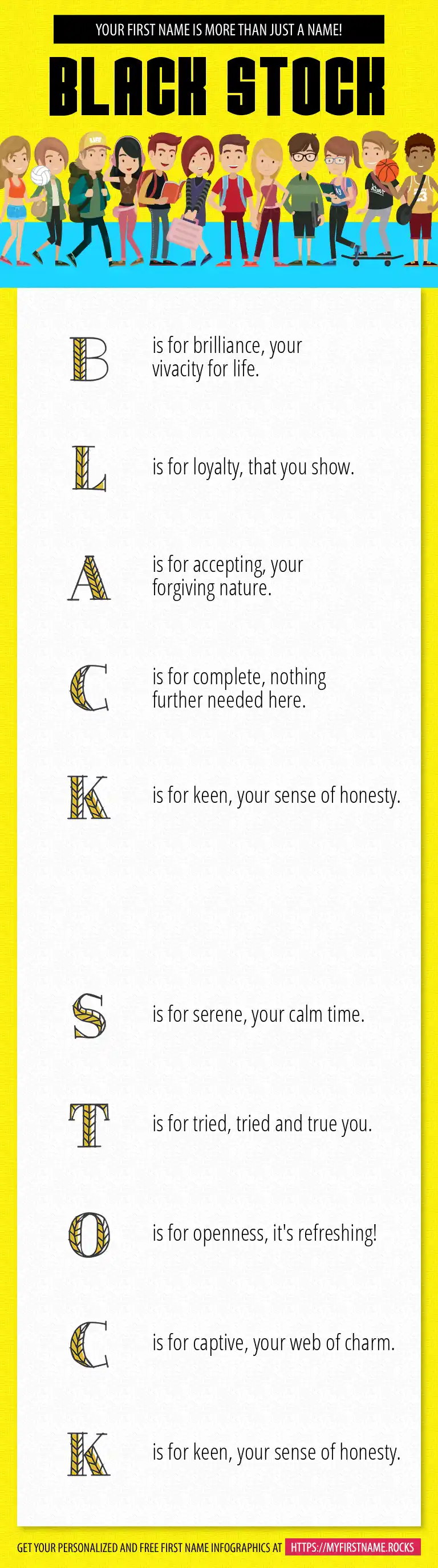 YOUR FIRST NAME IS MORE THAN JUST A NAME!

BLACK STOCK

B is for brilliance, your vivacity for life.

L is for loyalty, that you show.

A is for accepting, your forgiving nature.

C is for complete, nothing further needed here.

K is for keen, your sense of honesty.

S is for serene, your calm time.

T is for tried, tried and true you.

O is for openness, it's refreshing!

C is for captive, your web of charm.

K is for keen, your sense of honesty.

GET YOUR PERSONALIZED AND FREE FIRST NAME INFOGRAPHICS AT HTTPS://MYFIRSTNAME.ROCKS