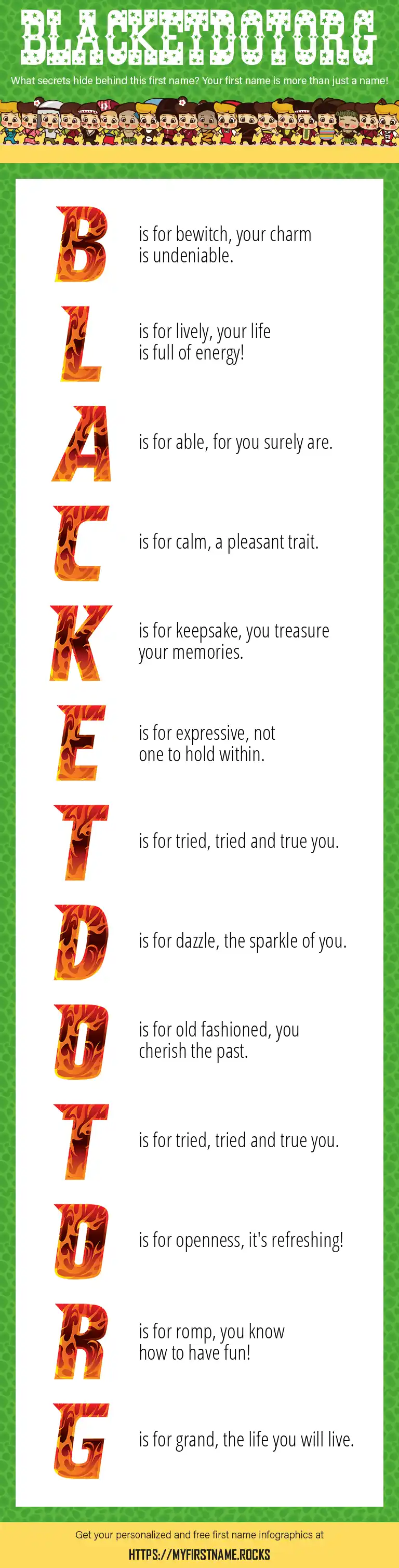 BLACKETDOTORG

What secrets hide behind this first name? Your first name is more than just a name!

B is for bewitch, your charm is undeniable.

L is for lively, your life is full of energy!

A is for able, for you surely are.

C is for calm, a pleasant trait.

K is for keepsake, you treasure your memories.

E is for expressive, not one to hold within.

T is for tried, tried and true you.

D is for dazzle, the sparkle of you.

O is for old fashioned, you cherish the past.

T is for tried, tried and true you.

O is for openness, it's refreshing!

R is for romp, you know how to have fun!

G is for grand, the life you will live.

Get your personalized and free first name infographics at

HTTPS://MYFIRSTNAME.ROCKS