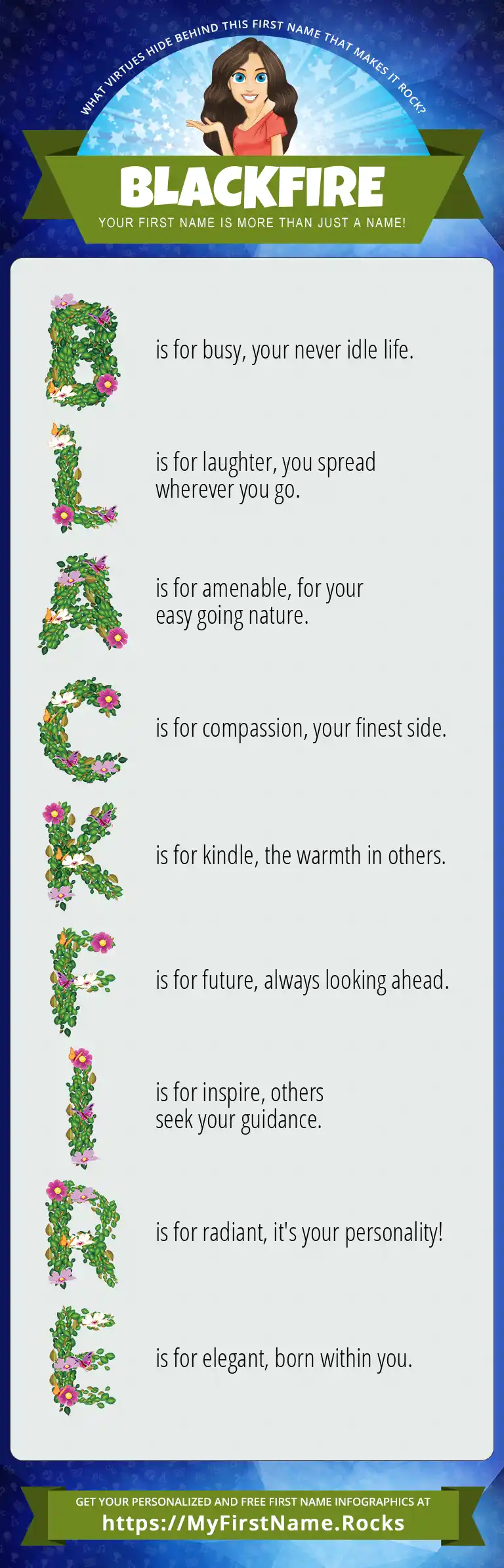 WHAT VIRTUES HIDE BEHIND THIS FIRST NAME THAT MAKES IT ROCK?

BLACKFIRE

YOUR FIRST NAME IS MORE THAN JUST A NAME!

B is for busy, your never idle life.

L is for laughter, you spread wherever you go.

A is for amenable, for your easy going nature.

C is for compassion, your finest side.

K is for kindle, the warmth in others.

F is for future, always looking ahead.

I is for inspire, others seek your guidance.

R is for radiant, it's your personality!

E is for elegant, born within you.

GET YOUR PERSONALIZED AND FREE FIRST NAME INFOGRAPHICS AT
https://MyFirstName.Rocks