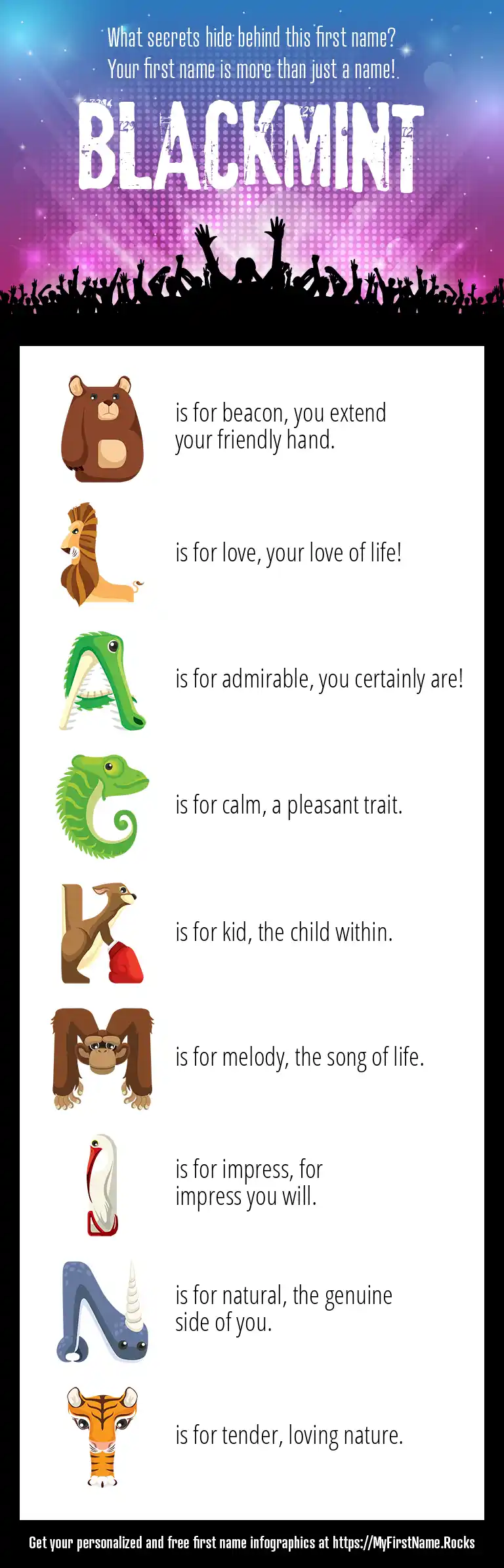 What secrets hide behind this first name?
Your first name is more than just a name!

BLACKMINT

B is for beacon, you extend your friendly hand.

L is for love, your love of life!

A is for admirable, you certainly are!

C is for calm, a pleasant trait.

K is for kid, the child within.

M is for melody, the song of life.

I is for impress, for impress you will.

N is for natural, the genuine side of you.

T is for tender, loving nature.

Get your personalized and free first name infographics at https://MyFirstName.Rocks