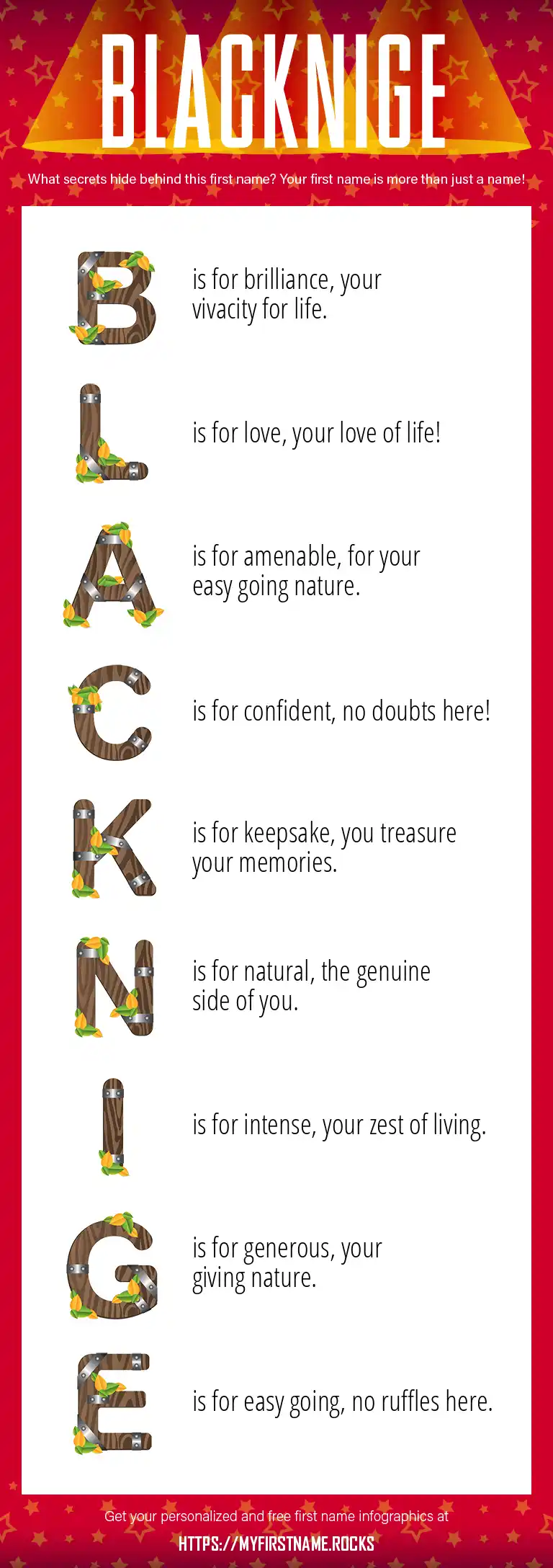 BLACKNIGE

What secrets hide behind this first name? Your first name is more than just a name!

B is for brilliance, your vivacity for life.

L is for love, your love of life!

A is for amenable, for your easy going nature.

C is for confident, no doubts here!

K is for keepsake, you treasure your memories.

N is for natural, the genuine side of you.

I is for intense, your zest of living.

G is for generous, your giving nature.

E is for easy going, no ruffles here.

Get your personalized and free first name infographics at
HTTPS://MYFIRSTNAME.ROCKS