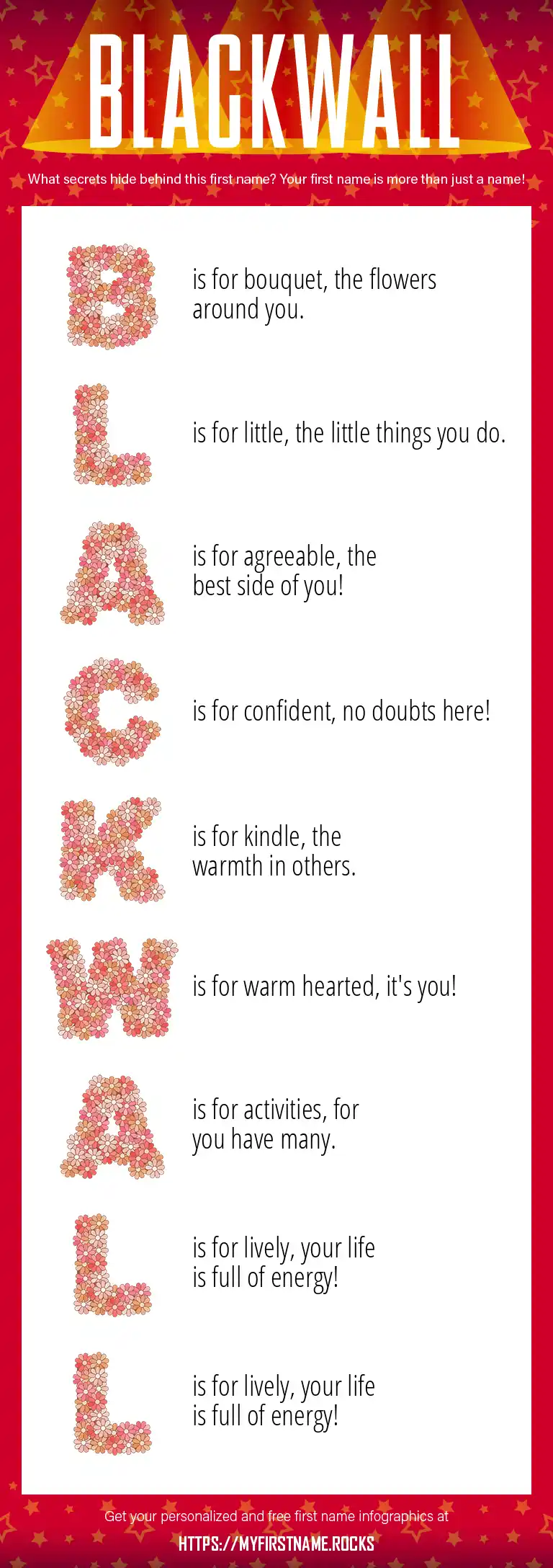 BLACKWALL

What secrets hide behind this first name? Your first name is more than just a name!

B is for bouquet, the flowers around you.

L is for little, the little things you do.

A is for agreeable, the best side of you!

C is for confident, no doubts here!

K is for kindle, the warmth in others.

W is for warm hearted, it's you!

A is for activities, for you have many.

L is for lively, your life is full of energy!

L is for lively, your life is full of energy!

Get your personalized and free first name infographics at

HTTPS://MYFIRSTNAME.ROCKS