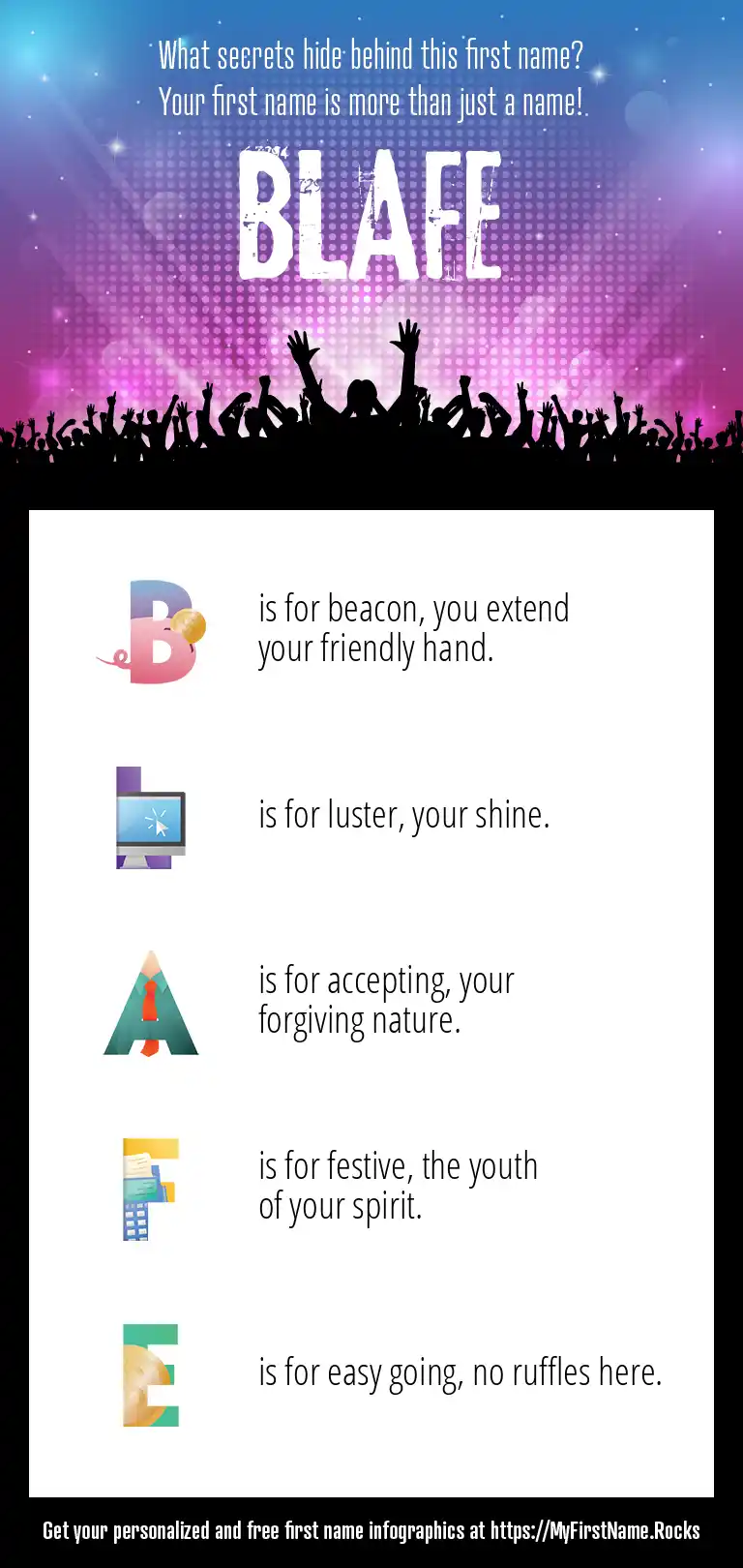 What secrets hide behind this first name?
Your first name is more than just a name!

BLAFE

B is for beacon, you extend your friendly hand.

L is for luster, your shine.

A is for accepting, your forgiving nature.

F is for festive, the youth of your spirit.

E is for easy going, no ruffles here.

Get your personalized and free first name infographics at https://MyFirstName.Rocks