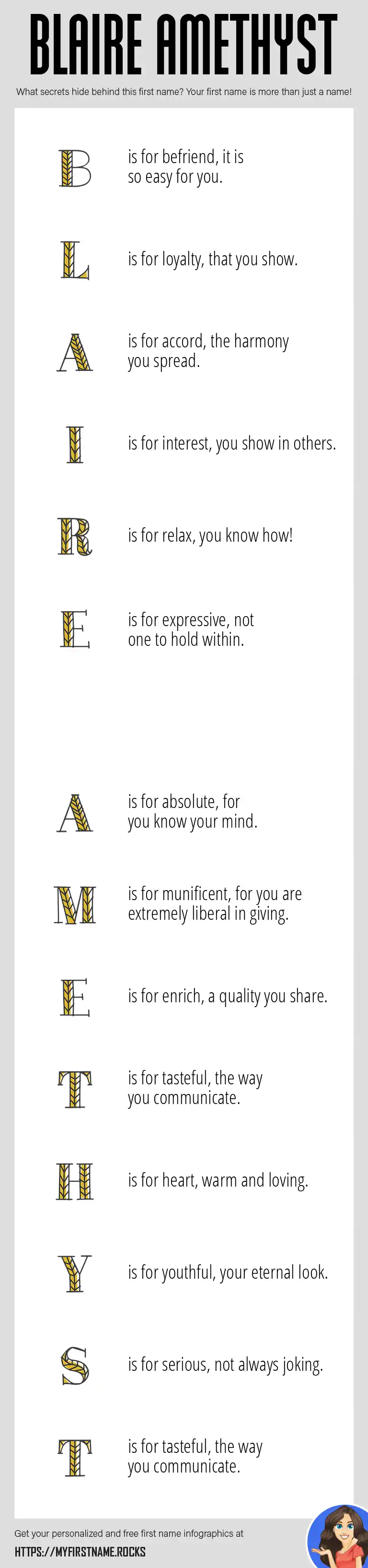 BLAIRE AMETHYST

What secrets hide behind this first name? Your first name is more than just a name!

B is for befriend, it is so easy for you.

L is for loyalty, that you show.

A is for accord, the harmony you spread.

I is for interest, you show in others.

R is for relax, you know how!

E is for expressive, not one to hold within.

A is for absolute, for you know your mind.

M is for munificent, for you are extremely liberal in giving.

E is for enrich, a quality you share.

T is for tasteful, the way you communicate.

H is for heart, warm and loving.

Y is for youthful, your eternal look.

S is for serious, not always joking.

T is for tasteful, the way you communicate.

Get your personalized and free first name infographics at

HTTPS://MYFIRSTNAME.ROCKS