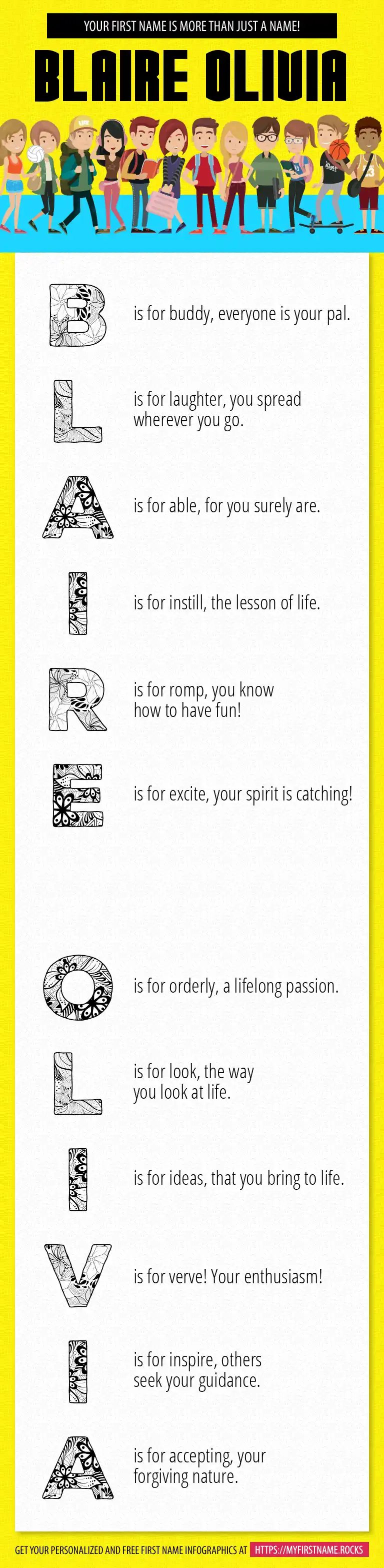 YOUR FIRST NAME IS MORE THAN JUST A NAME!

BLAIRE OLIVIA

B is for buddy, everyone is your pal.

L is for laughter, you spread wherever you go.

A is for able, for you surely are.

I is for instill, the lesson of life.

R is for romp, you know how to have fun!

E is for excite, your spirit is catching!

O is for orderly, a lifelong passion.

L is for look, the way you look at life.

I is for ideas, that you bring to life.

V is for verve! Your enthusiasm!

I is for inspire, others seek your guidance.

A is for accepting, your forgiving nature.

GET YOUR PERSONALIZED AND FREE FIRST NAME INFOGRAPHICS AT HTTPS://MYFIRSTNAME.ROCKS