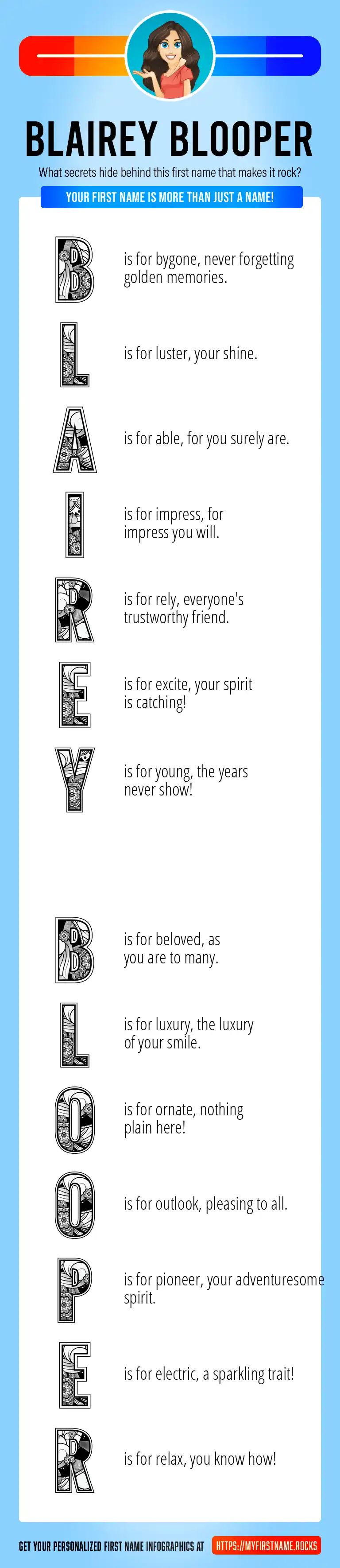 BLAIREY BLOOPER

What secrets hide behind this first name that makes it rock?

YOUR FIRST NAME IS MORE THAN JUST A NAME!

B is for bygone, never forgetting golden memories.

L is for luster, your shine.

A is for able, for you surely are.

I is for impress, for impress you will.

R is for rely, everyone's trustworthy friend.

E is for excite, your spirit is catching!

Y is for young, the years never show!

B is for beloved, as you are to many.

L is for luxury, the luxury of your smile.

O is for ornate, nothing plain here!

O is for outlook, pleasing to all.

P is for pioneer, your adventuresome spirit.

E is for electric, a sparkling trait!

R is for relax, you know how!

GET YOUR PERSONALIZED FIRST NAME INFOGRAPHICS AT HTTPS://MYFIRSTNAME.ROCKS