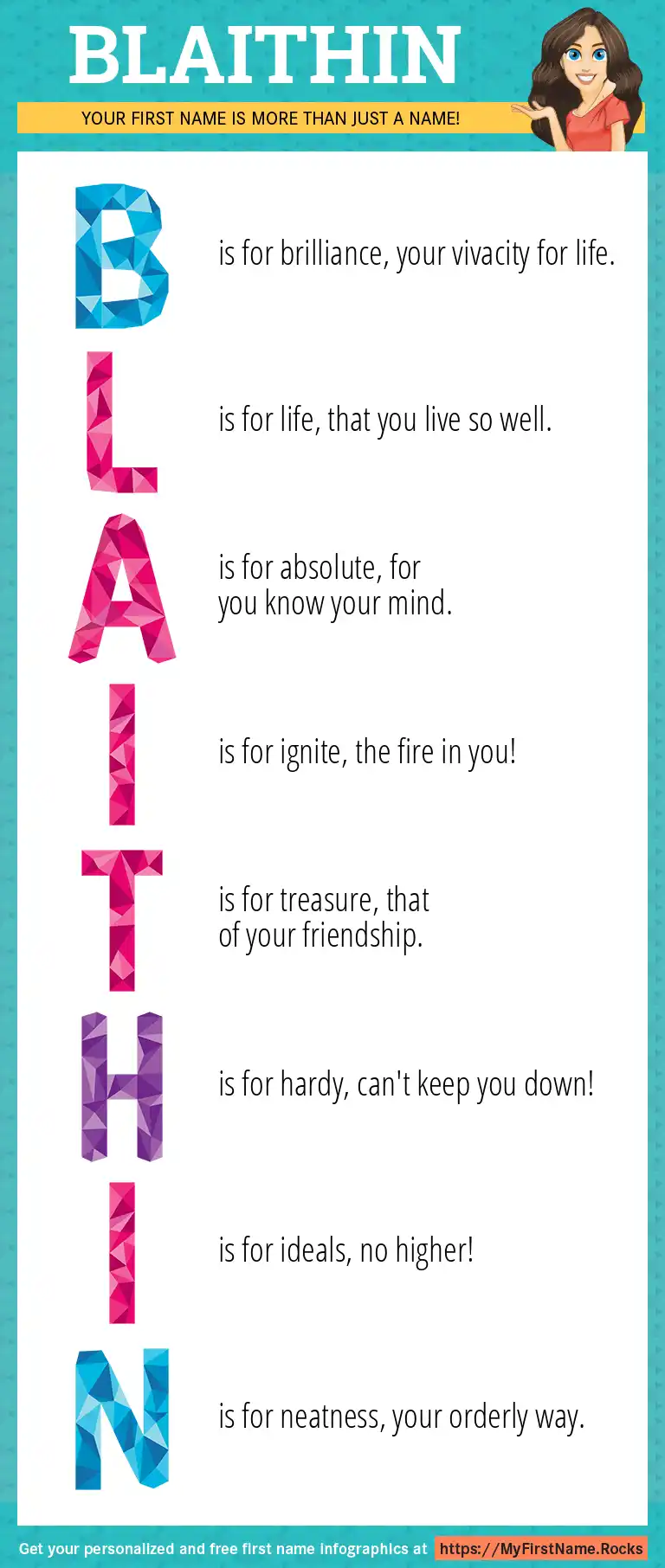 BLAITHIN

YOUR FIRST NAME IS MORE THAN JUST A NAME!

B is for brilliance, your vivacity for life.

L is for life, that you live so well.

A is for absolute, for you know your mind.

I is for ignite, the fire in you!

T is for treasure, that of your friendship.

H is for hardy, can't keep you down!

I is for ideals, no higher!

N is for neatness, your orderly way.

Get your personalized and free first name infographics at https://MyFirstName.Rocks