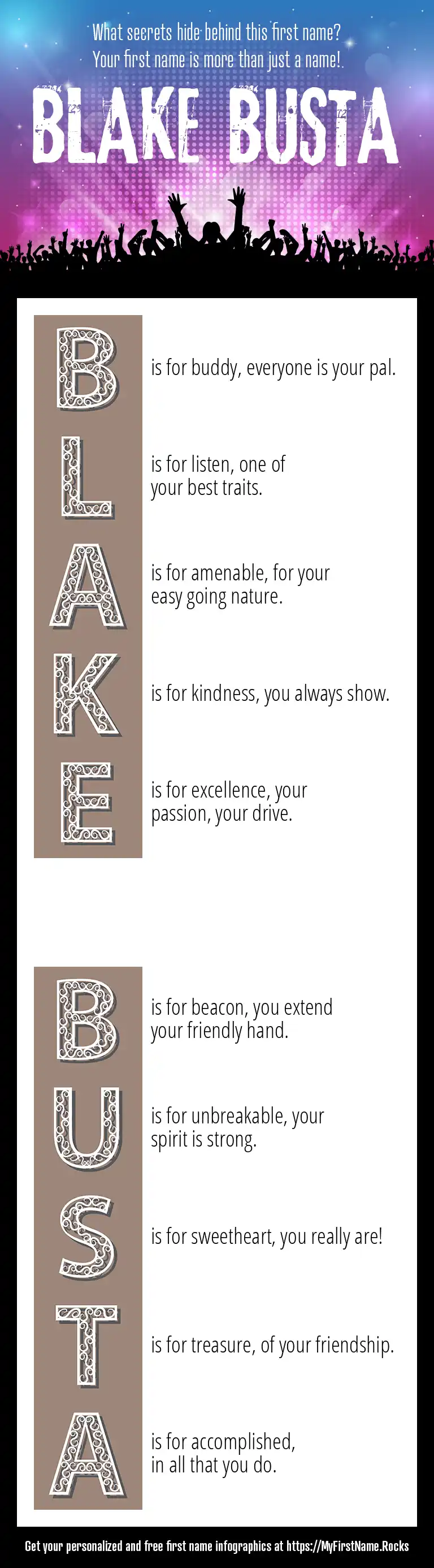 What secrets hide behind this first name?
Your first name is more than just a name!

BLAKE BUSTA

B is for buddy, everyone is your pal.

L is for listen, one of your best traits.

A is for amenable, for your easy going nature.

K is for kindness, you always show.

E is for excellence, your passion, your drive.

B is for beacon, you extend your friendly hand.

U is for unbreakable, your spirit is strong.

S is for sweetheart, you really are!

T is for treasure, of your friendship.

A is for accomplished, in all that you do.

Get your personalized and free first name infographics at https://MyFirstName.Rocks