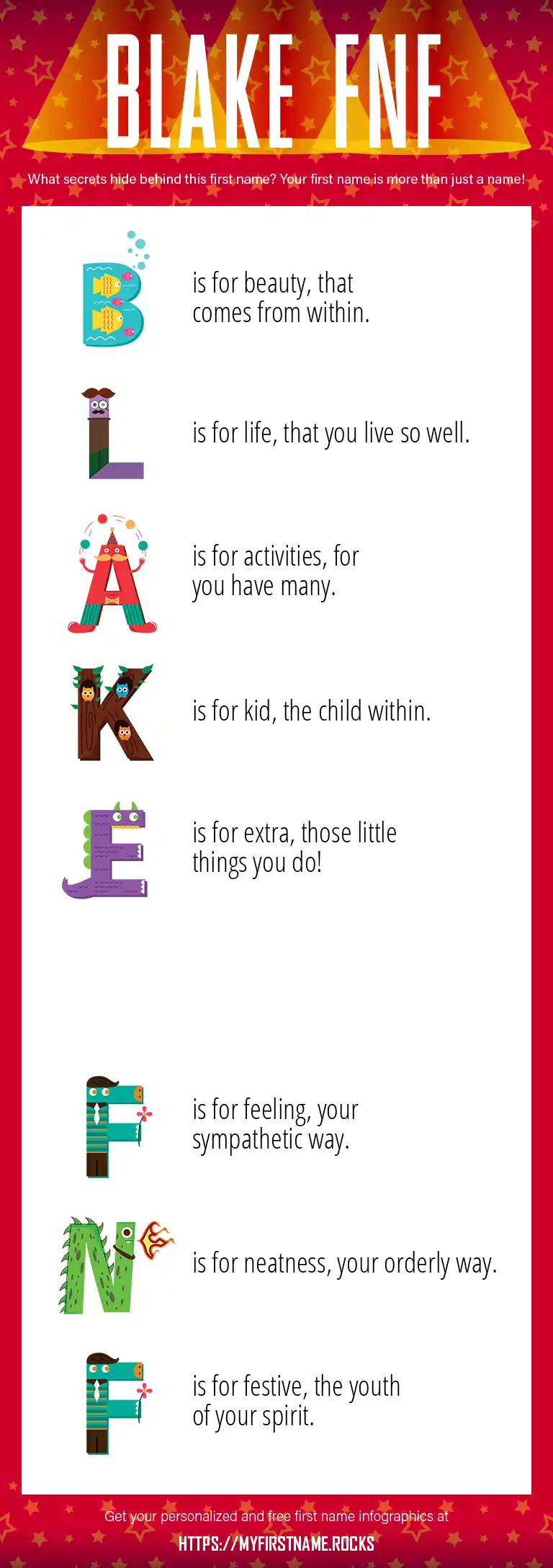 BLAKE FNF

What secrets hide behind this first name? Your first name is more than just a name!

B is for beauty, that comes from within.

L is for life, that you live so well.

A is for activities, for you have many.

K is for kid, the child within.

E is for extra, those little things you do!

F is for feeling, your sympathetic way.

N is for neatness, your orderly way.

F is for festive, the youth of your spirit.

Get your personalized and free first name infographics at

HTTPS://MYFIRSTNAME.ROCKS