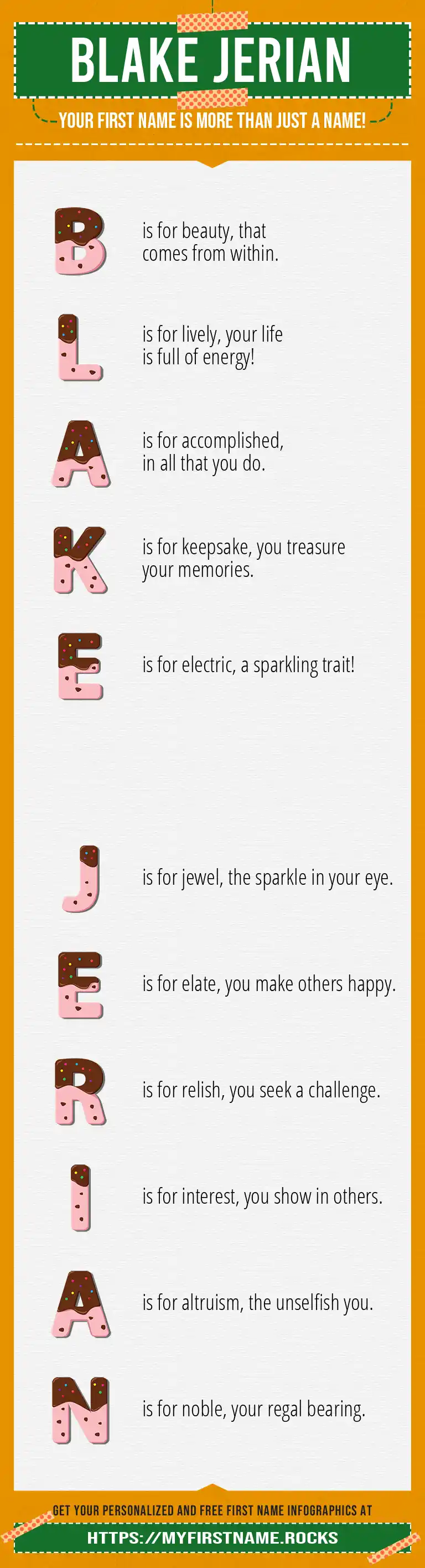 BLAKE JERIAN

YOUR FIRST NAME IS MORE THAN JUST A NAME!

B is for beauty, that comes from within.

L is for lively, your life is full of energy!

A is for accomplished, in all that you do.

K is for keepsake, you treasure your memories.

E is for electric, a sparkling trait!

J is for jewel, the sparkle in your eye.

E is for elate, you make others happy.

R is for relish, you seek a challenge.

I is for interest, you show in others.

A is for altruism, the unselfish you.

N is for noble, your regal bearing.

GET YOUR PERSONALIZED AND FREE FIRST NAME INFOGRAPHICS AT

HTTPS://MYFIRSTNAME.ROCKS