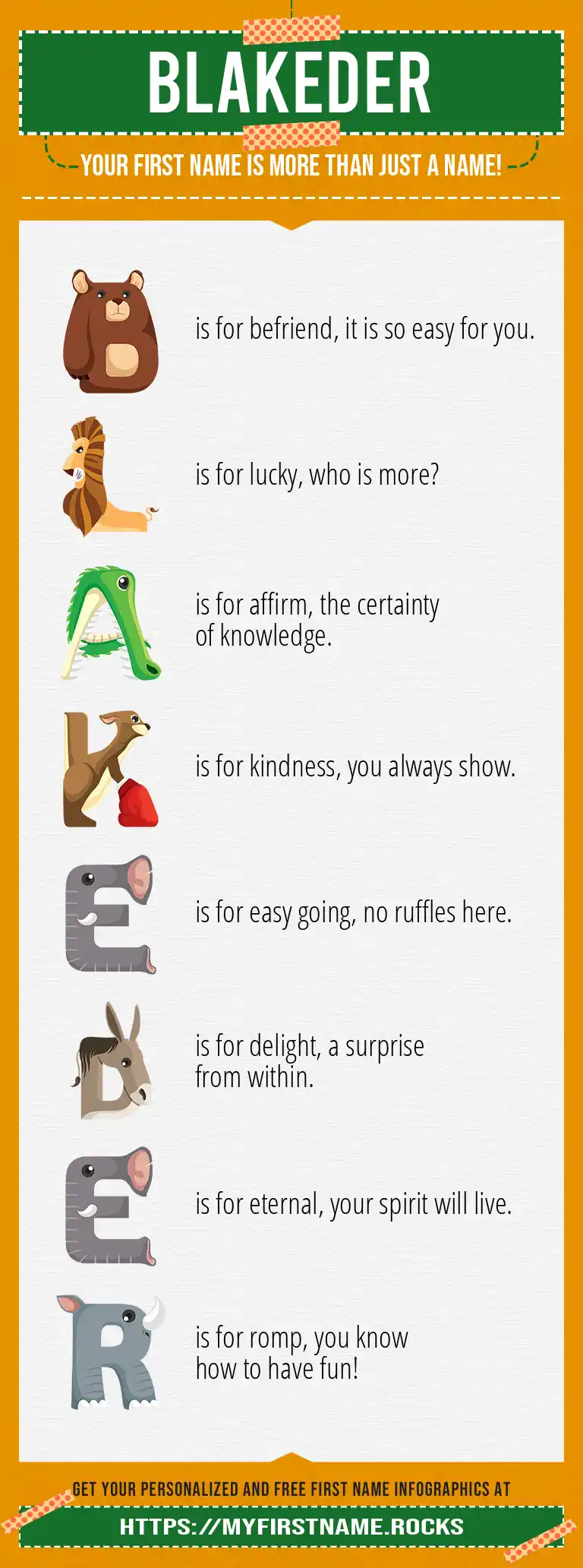 BLAKEDER

YOUR FIRST NAME IS MORE THAN JUST A NAME!

B is for befriend, it is so easy for you.

L is for lucky, who is more?

A is for affirm, the certainty of knowledge.

K is for kindness, you always show.

E is for easy going, no ruffles here.

D is for delight, a surprise from within.

E is for eternal, your spirit will live.

R is for romp, you know how to have fun!

GET YOUR PERSONALIZED AND FREE FIRST NAME INFOGRAPHICS AT

HTTPS://MYFIRSTNAME.ROCKS