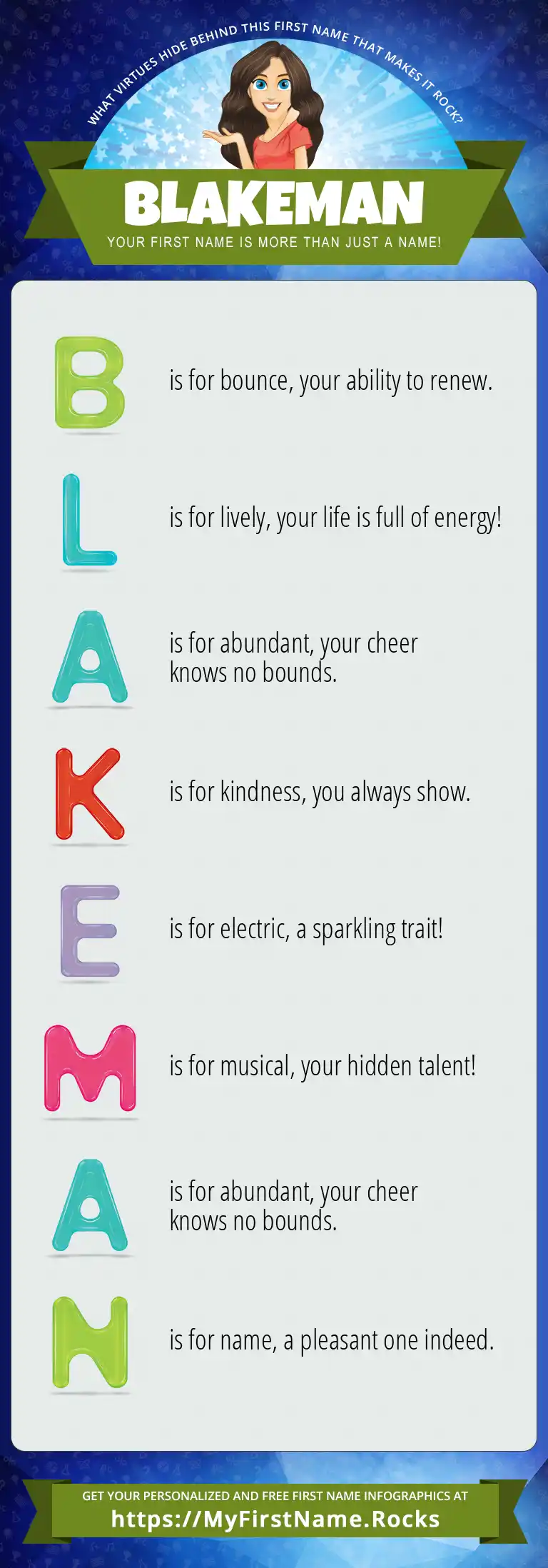 WHAT VIRTUES HIDE BEHIND THIS FIRST NAME THAT MAKES IT ROCK?

BLAKEMAN

YOUR FIRST NAME IS MORE THAN JUST A NAME!

B is for bounce, your ability to renew.

L is for lively, your life is full of energy!

A is for abundant, your cheer knows no bounds.

K is for kindness, you always show.

E is for electric, a sparkling trait!

M is for musical, your hidden talent!

A is for abundant, your cheer knows no bounds.

N is for name, a pleasant one indeed.

GET YOUR PERSONALIZED AND FREE FIRST NAME INFOGRAPHICS AT
https://MyFirstName.Rocks