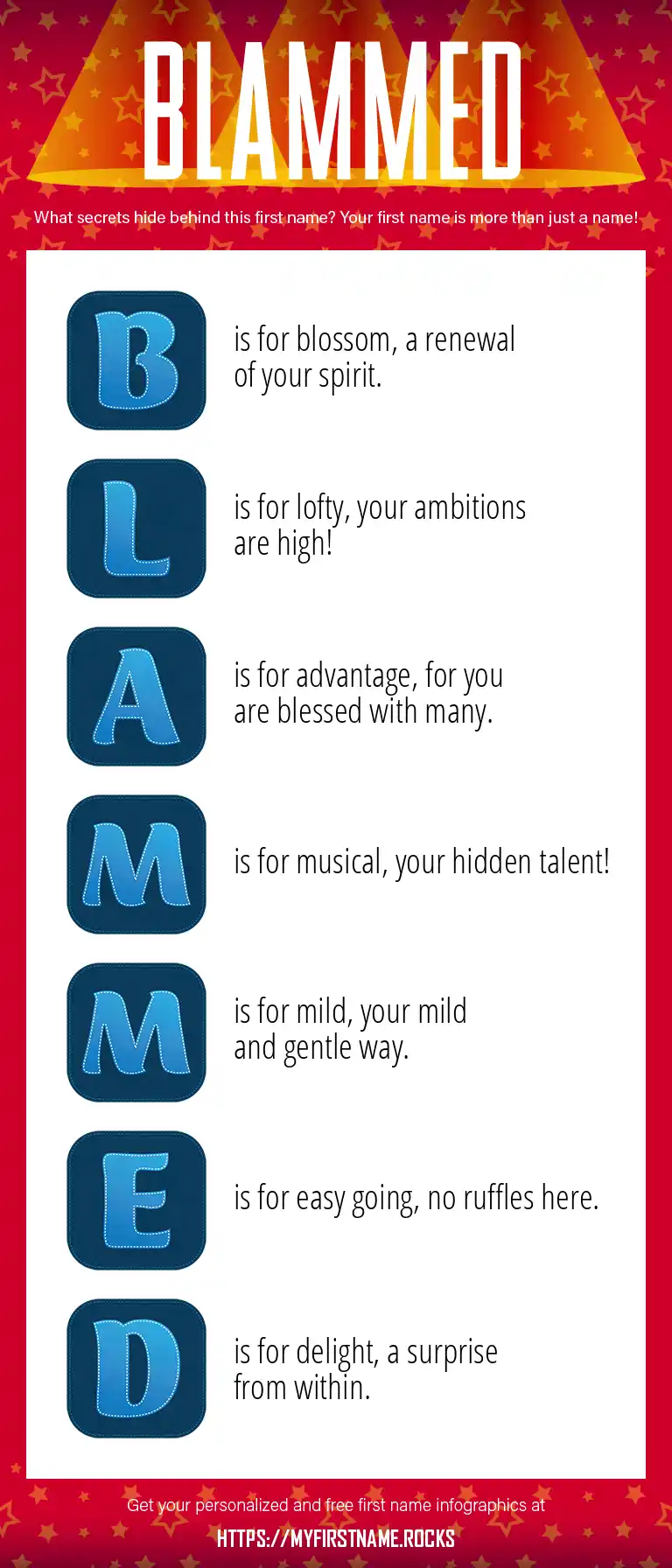 BLAMMED

What secrets hide behind this first name? Your first name is more than just a name!

B is for blossom, a renewal of your spirit.

L is for lofty, your ambitions are high!

A is for advantage, for you are blessed with many.

M is for musical, your hidden talent!

M is for mild, your mild and gentle way.

E is for easy going, no ruffles here.

D is for delight, a surprise from within.

Get your personalized and free first name infographics at

HTTPS://MYFIRSTNAME.ROCKS