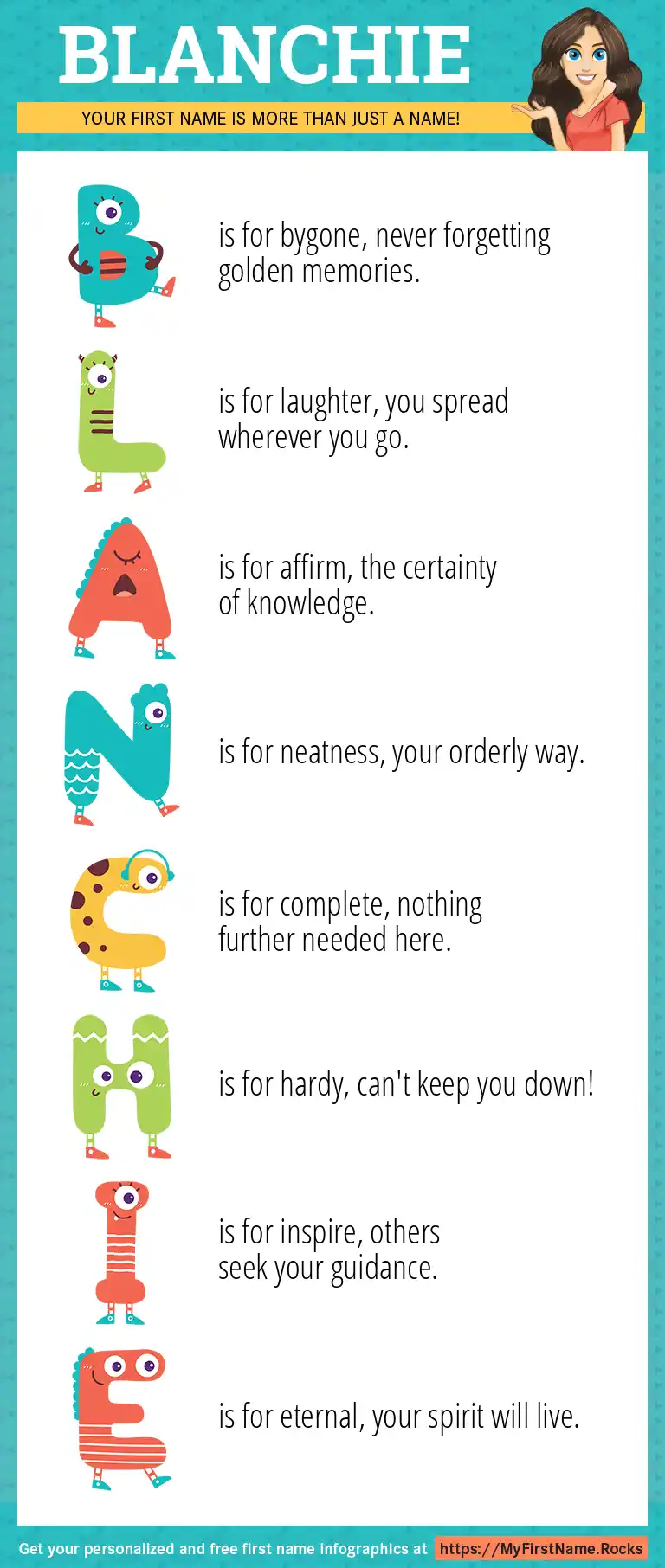 BLANCHIE

YOUR FIRST NAME IS MORE THAN JUST A NAME!

B is for bygone, never forgetting golden memories.

L is for laughter, you spread wherever you go.

A is for affirm, the certainty of knowledge.

N is for neatness, your orderly way.

C is for complete, nothing further needed here.

H is for hardy, can't keep you down!

I is for inspire, others seek your guidance.

E is for eternal, your spirit will live.

Get your personalized and free first name infographics at https://MyFirstName.Rocks